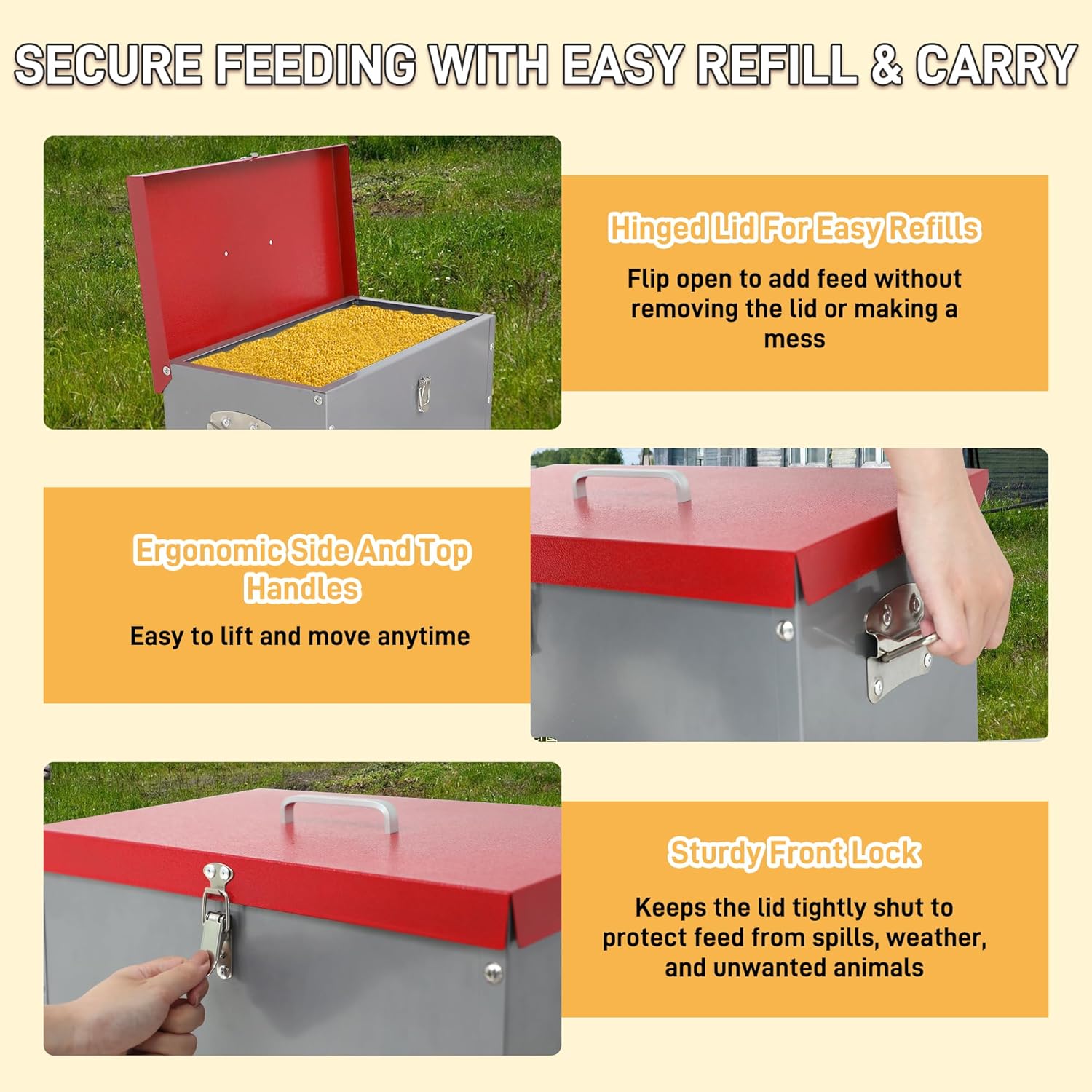 SECURE FEEDING WITH EASY REFILL & CARRY

Hinged Lid For Easy Refills

Flip open to add feed without removing the lid or making a mess

Ergonomic Side And Top Handles

Easy to lift and move anytime

Sturdy Front Lock

Keeps the lid tightly shut to protect feed from spills, weather, and unwanted animals