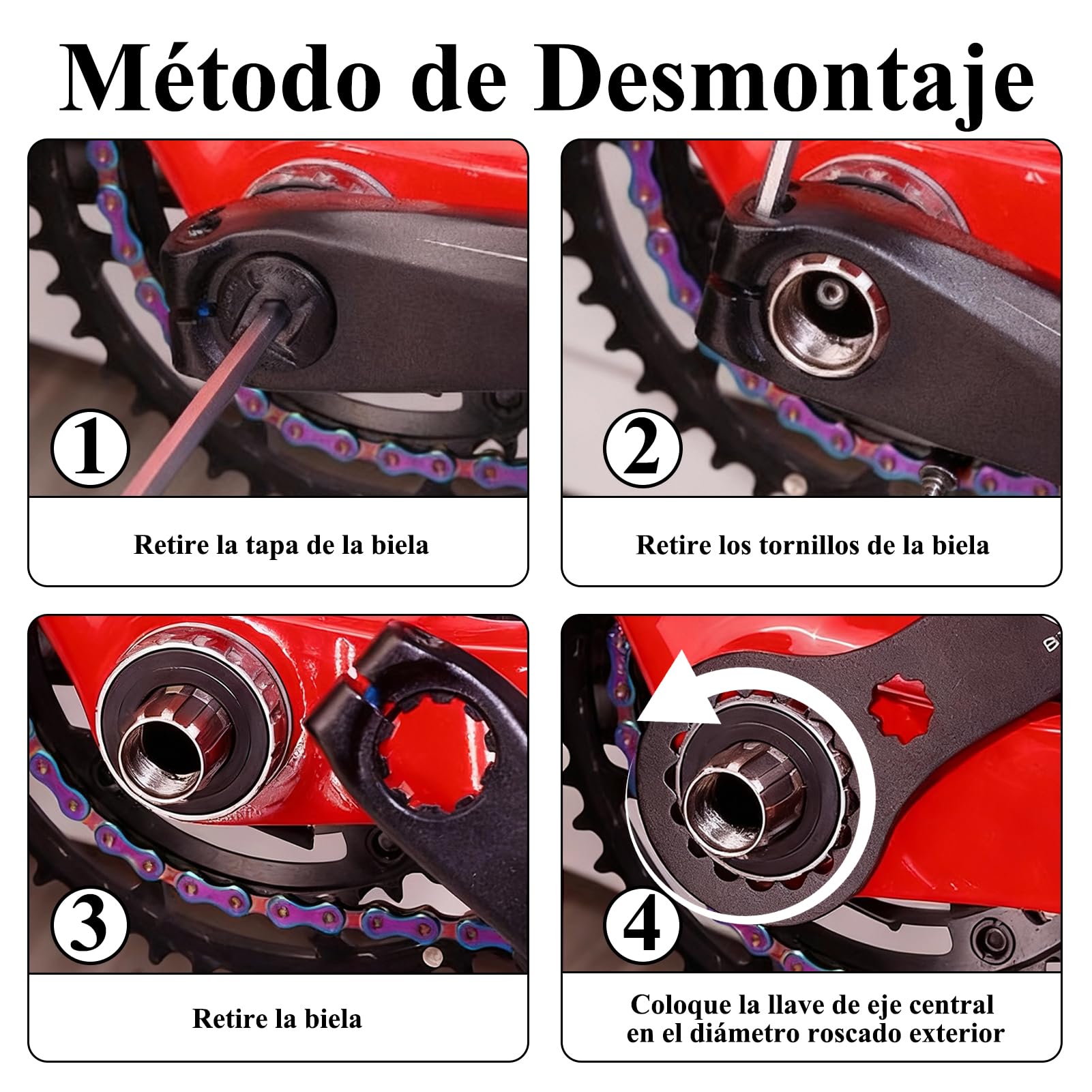 Método de Desmontaje

1

Retire la tapa de la biela

2

Retire los tornillos de la biela

3

Retire la biela

4

Coloque la llave de eje central en el diámetro roscado exterior