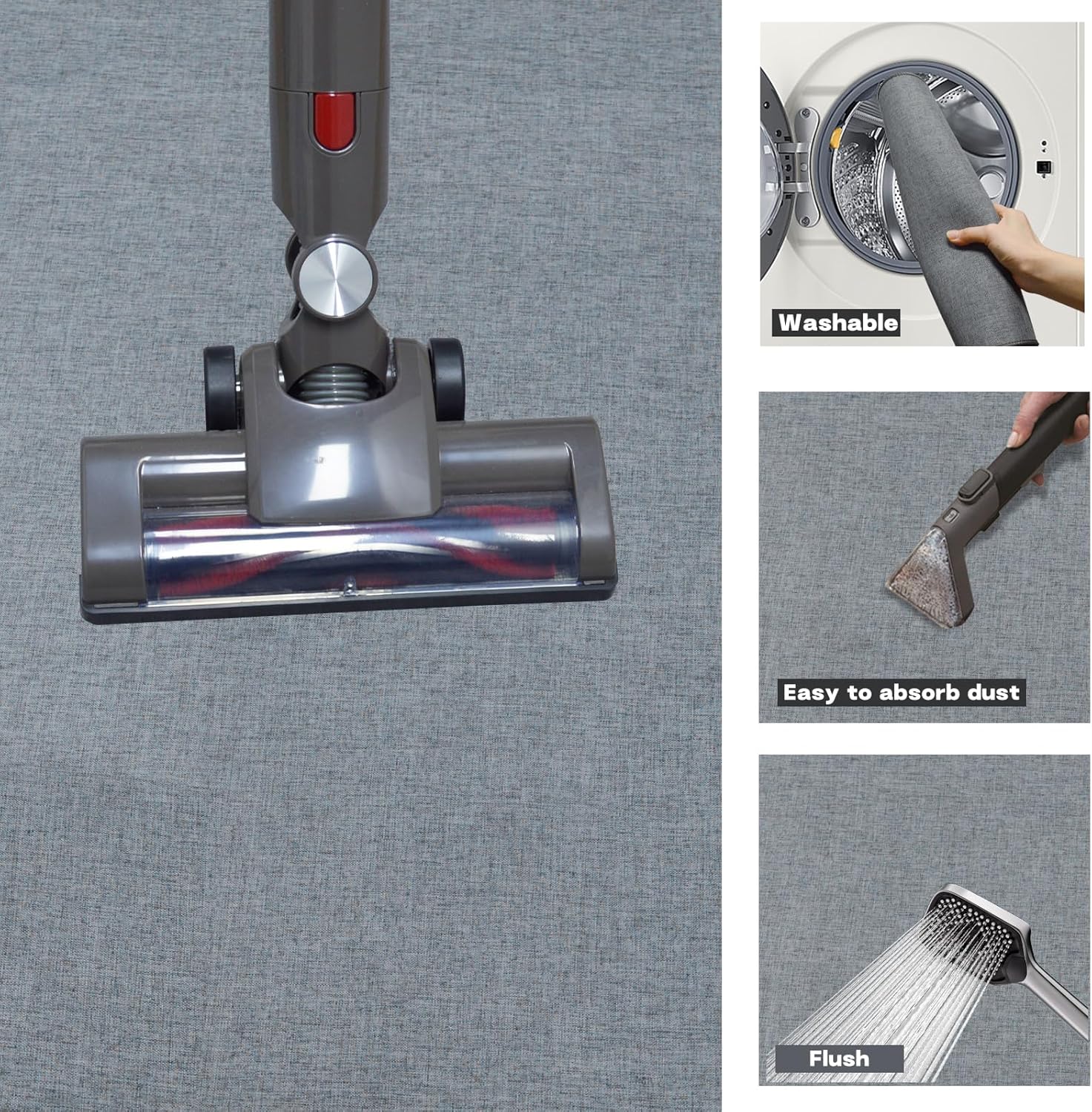 Washable

Easy to absorb dust

Flush