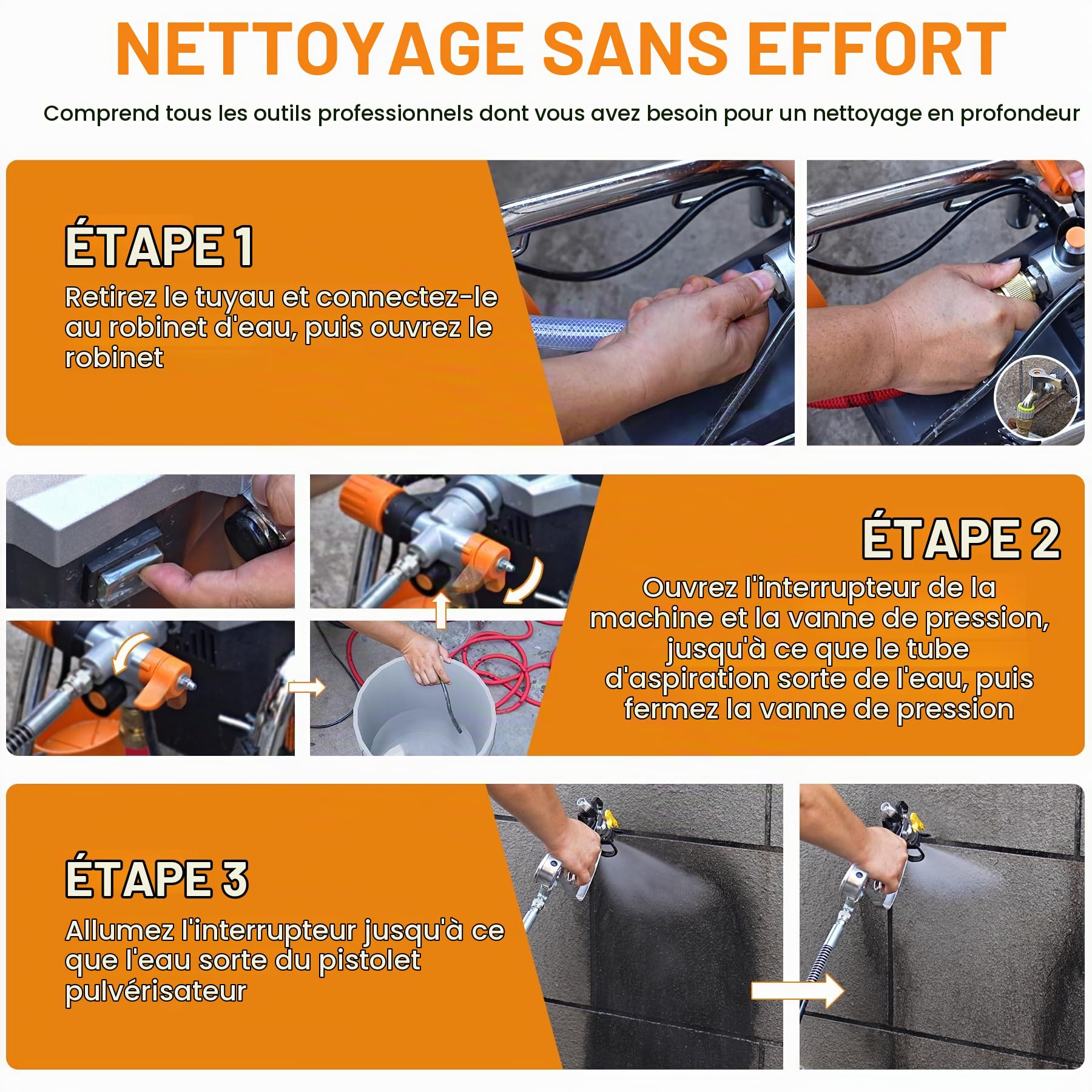 NETTOYAGE SANS EFFORT

Comprend tous les outils professionnels dont vous avez besoin pour un nettoyage en profondeur

ÉTAPE 1

Retirez le tuyau et connectez-le au robinet d'eau, puis ouvrez le robinet

ÉTAPE 2

Ouvrez l'interrupteur de la machine et la vanne de pression, jusqu'à ce que le tube d'aspiration sorte de l'eau, puis fermez la vanne de pression

ÉTAPE 3

Allumez l'interrupteur jusqu'à ce que l'eau sorte du pistolet pulvérisateur