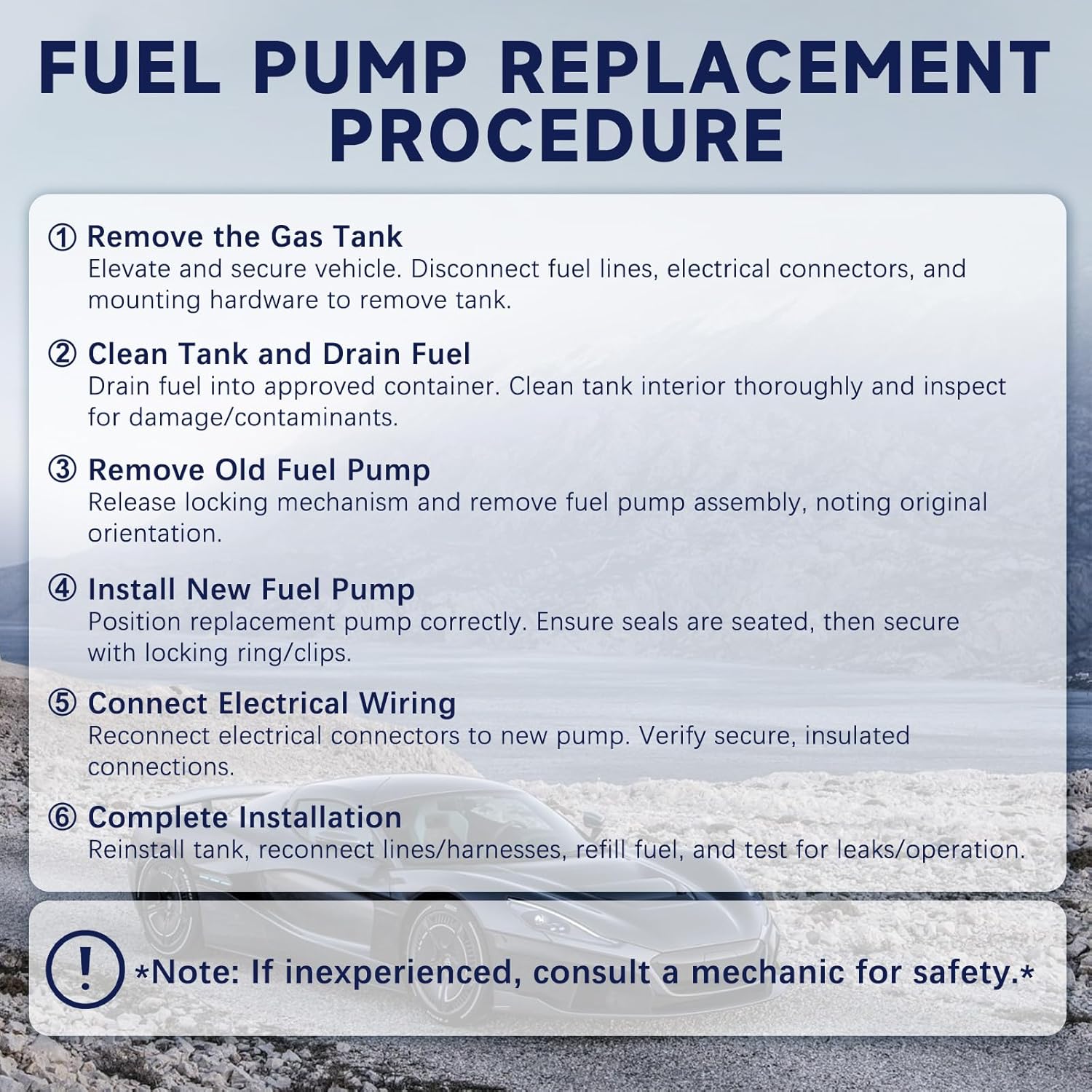 FUEL PUMP REPLACEMENT PROCEDURE

① Remove the Gas Tank
Elevate and secure vehicle. Disconnect fuel lines, electrical connectors, and mounting hardware to remove tank.

② Clean Tank and Drain Fuel
Drain fuel into approved container. Clean tank interior thoroughly and inspect for damage/contaminants.

③ Remove Old Fuel Pump
Release locking mechanism and remove fuel pump assembly, noting original orientation.

④ Install New Fuel Pump
Position replacement pump correctly. Ensure seals are seated, then secure with locking ring/clips.

⑤ Connect Electrical Wiring
Reconnect electrical connectors to new pump. Verify secure, insulated connections.

⑥ Complete Installation
Reinstall tank, reconnect lines/harnesses, refill fuel, and test for leaks/operation.

! *Note: If inexperienced, consult a mechanic for safety.*