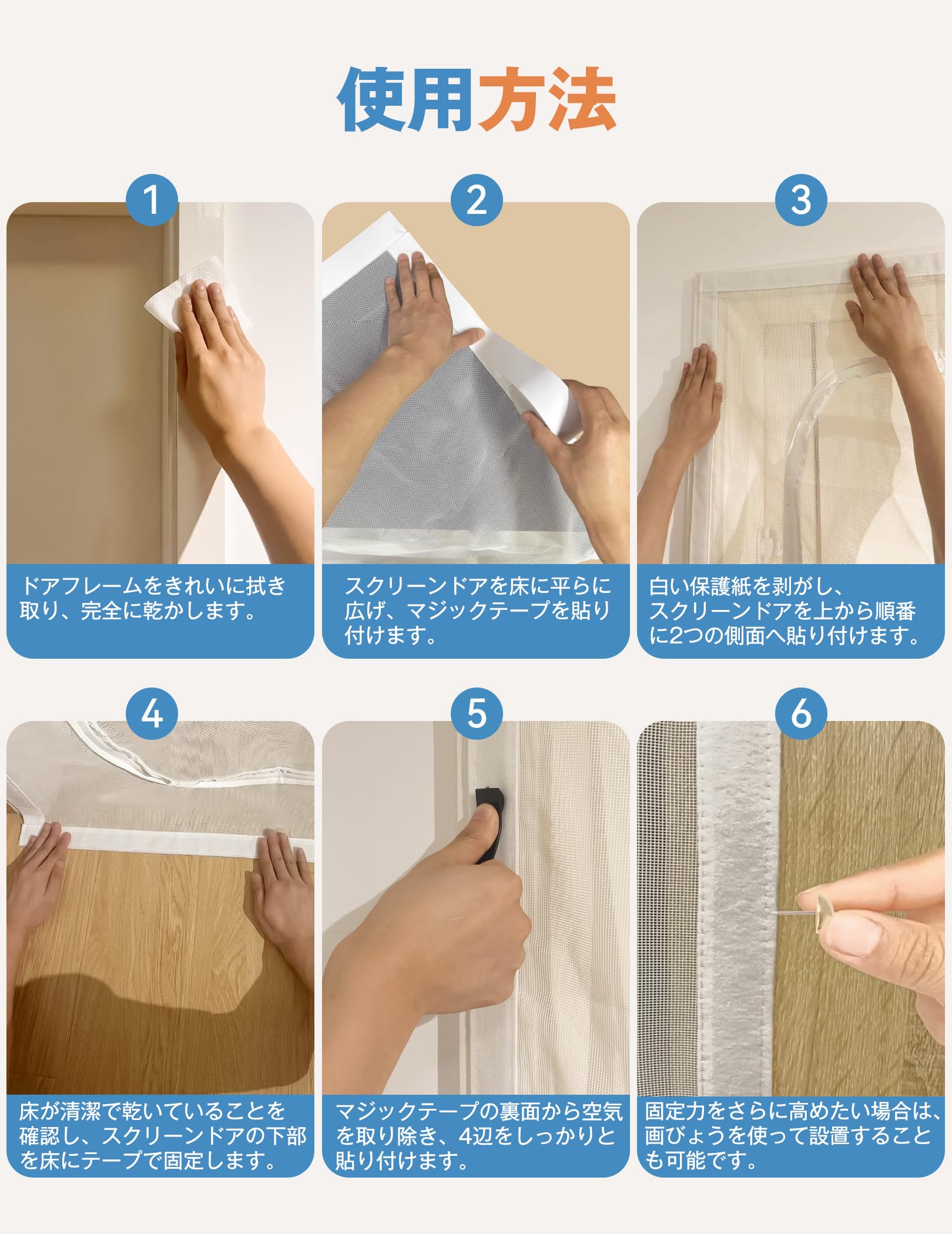 使用方法

1

ドアフレームをきれいに拭き取り、完全に乾かします。

2

スクリーンドアを床に平らに広げ、マジックテープを貼り付けます。

3

白い保護紙を剥がし、スクリーンドアを上から順番に2つの側面へ貼り付けます。

4

床が清潔で乾いていることを確認し、スクリーンドアの下部を床にテープで固定します。

5

マジックテープの裏面から空気を取り除き、4辺をしっかりと貼り付けます。

6

固定力をさらに高めたい場合は、画びょうを使って設置することも可能です。