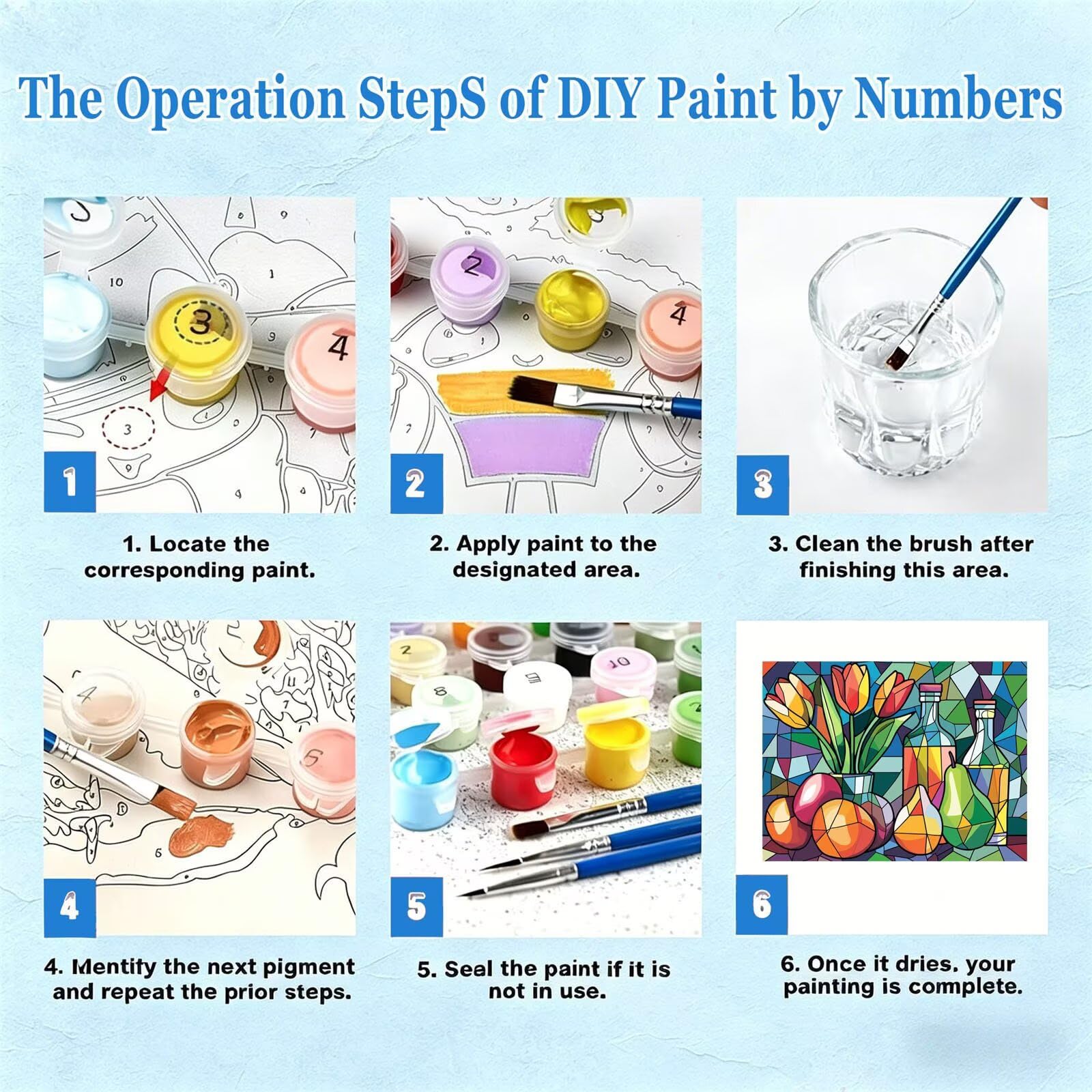 The Operation StepS of DIY Paint by Numbers

1

1. Locate the corresponding paint.

2

2. Apply paint to the designated area.

3

3. Clean the brush after finishing this area.

4

4. Mentify the next pigment and repeat the prior steps.

5

5. Seal the paint if it is not in use.

6

6. Once it dries. your painting is complete.