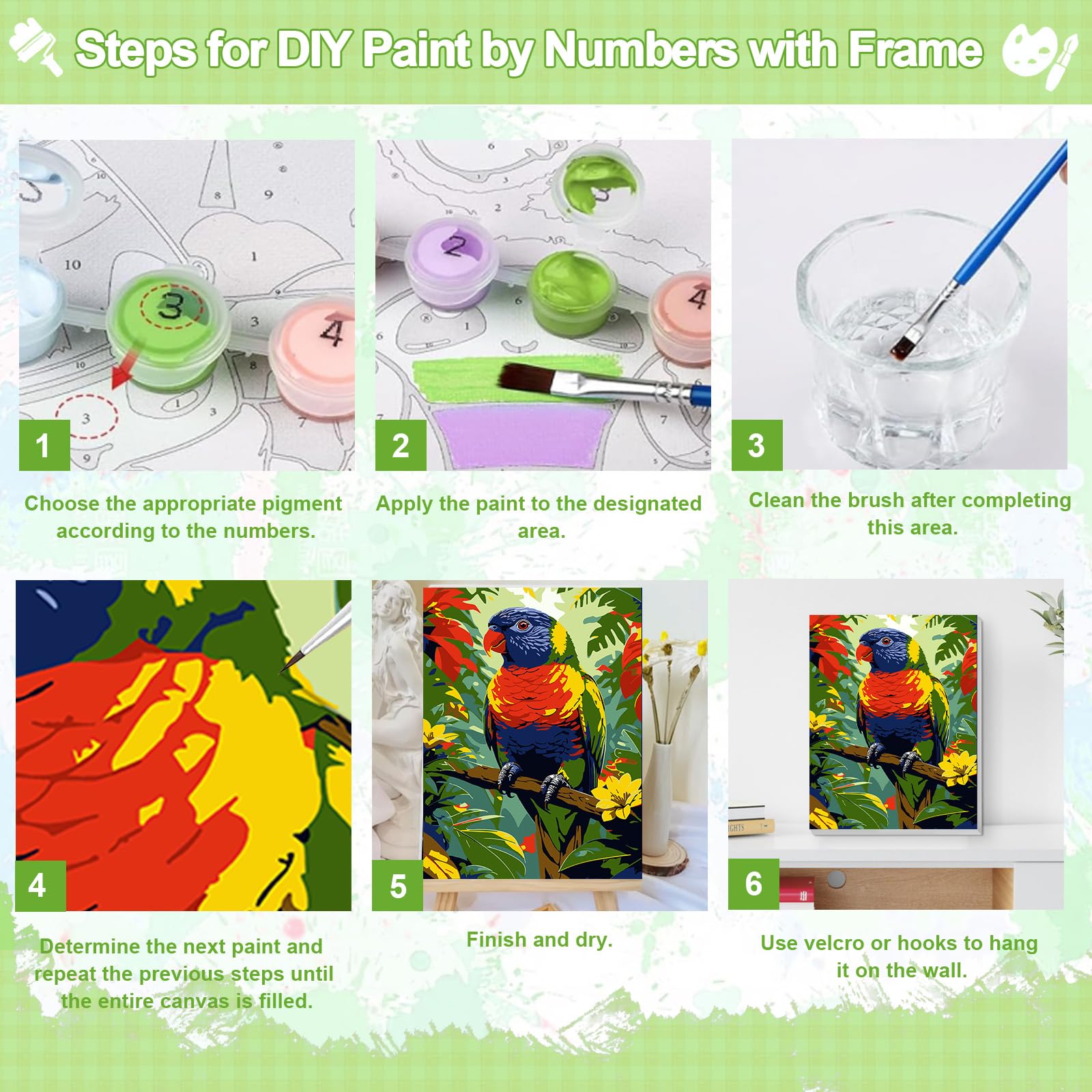 Steps for DIY Paint by Numbers with Frame

1

Choose the appropriate pigment according to the numbers.

2

Apply the paint to the designated area.

3

Clean the brush after completing this area.

4

Determine the next paint and repeat the previous steps until the entire canvas is filled.

5

Finish and dry.

6

Use velcro or hooks to hang it on the wall.