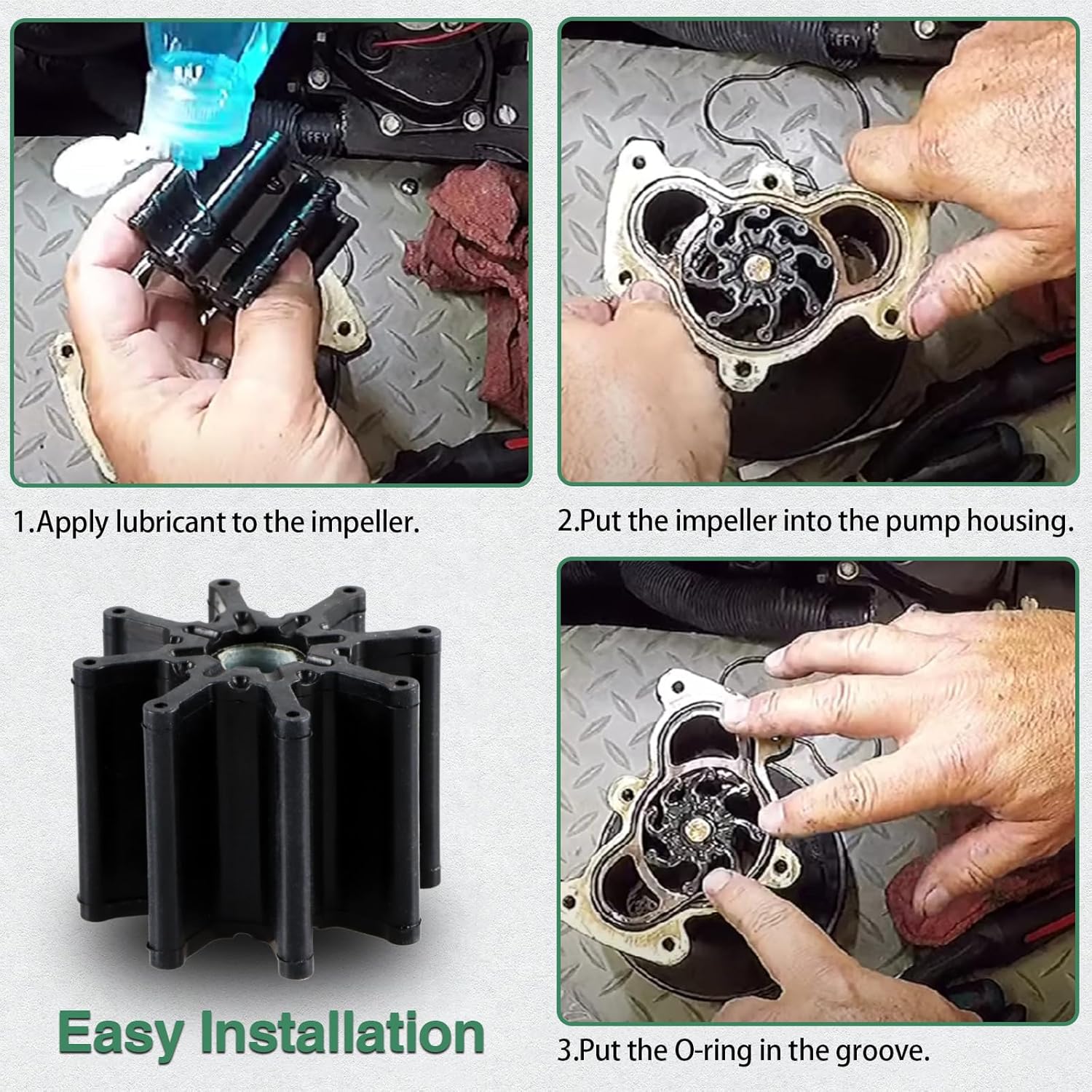 1.Apply lubricant to the impeller.

2.Put the impeller into the pump housing.

Easy Installation

3.Put the O-ring in the groove.