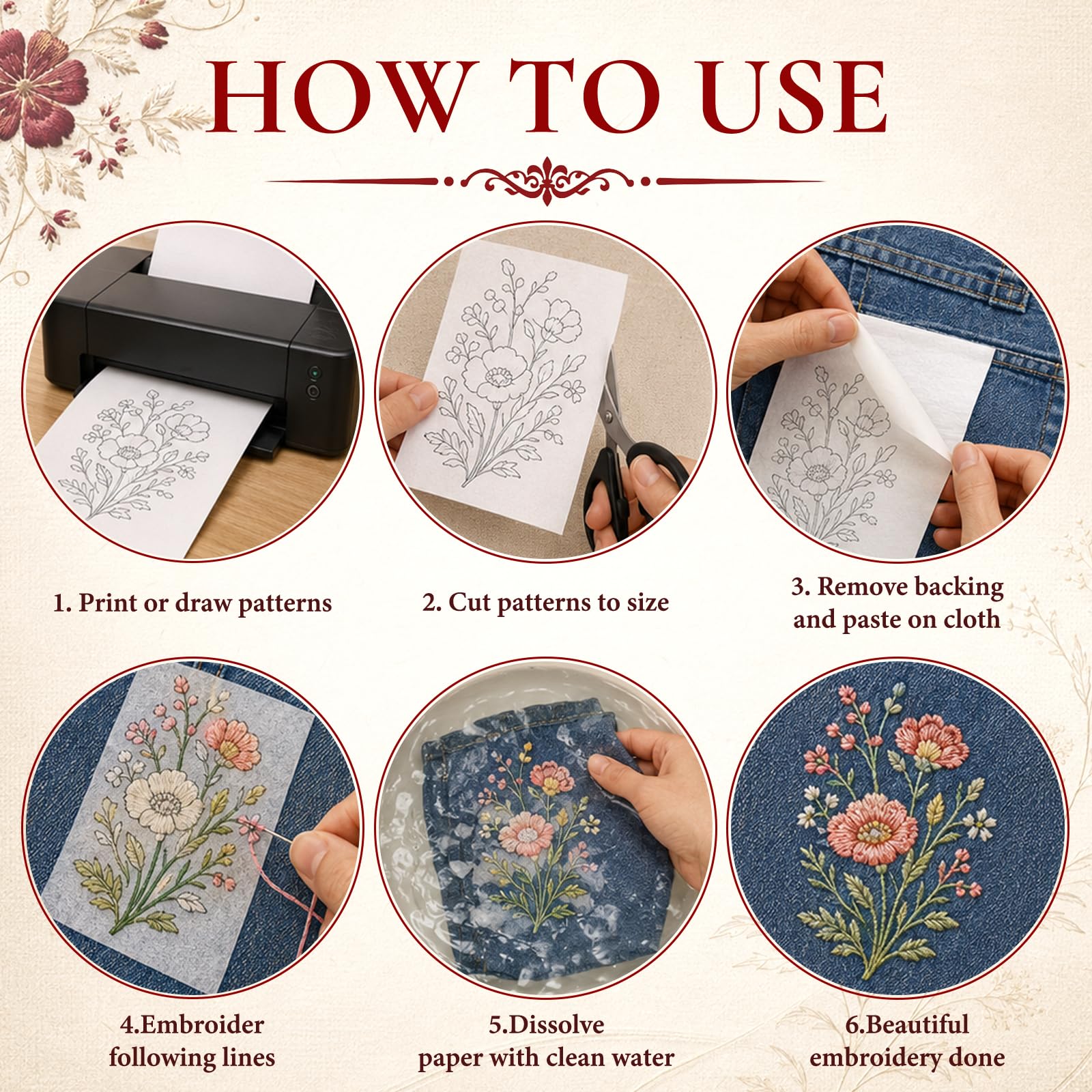 HOW TO USE

1. Print or draw patterns

2. Cut patterns to size

3. Remove backing and paste on cloth

4.Embroider following lines

5.Dissolve paper with clean water

6.Beautiful embroidery done