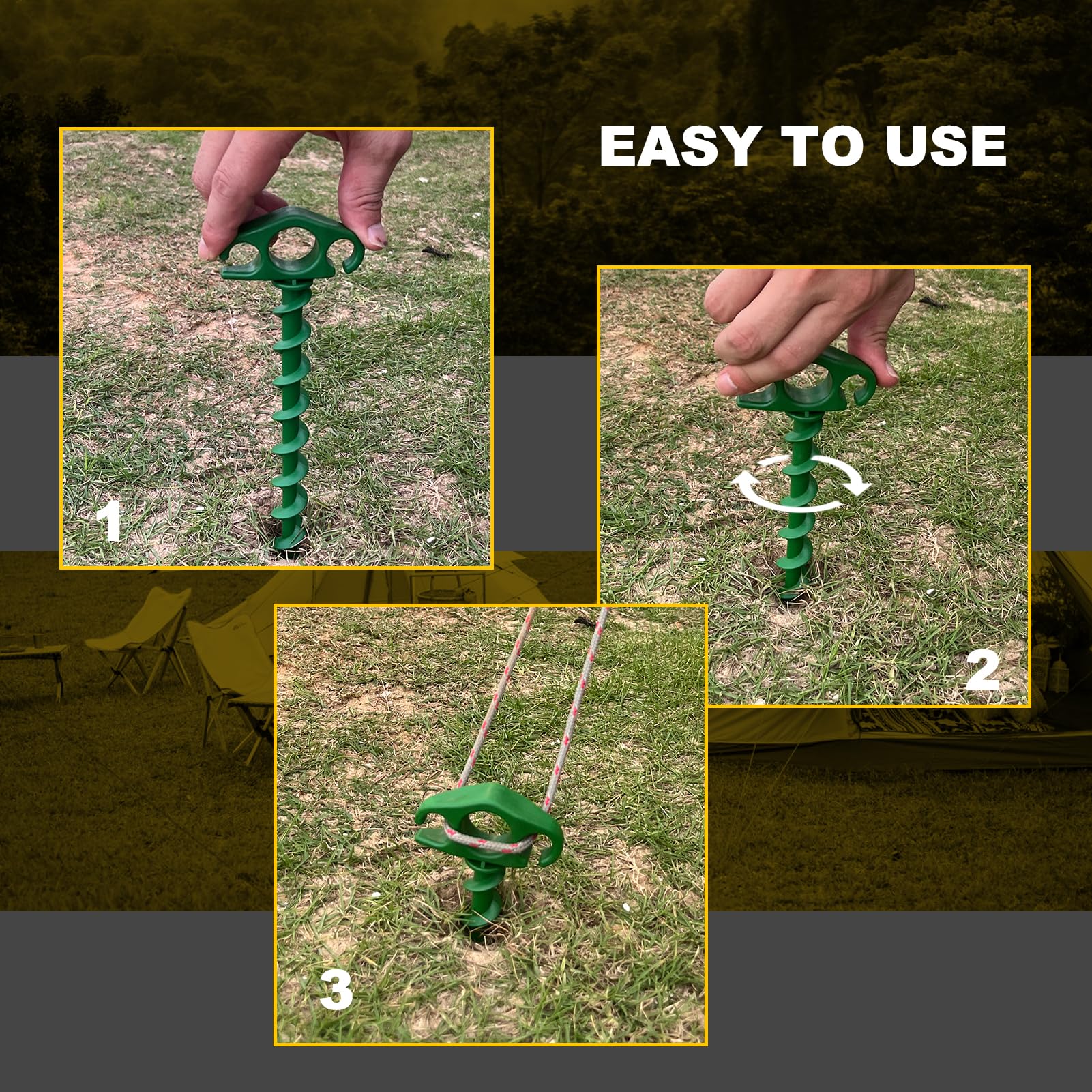 EASY TO USE

1

2

3