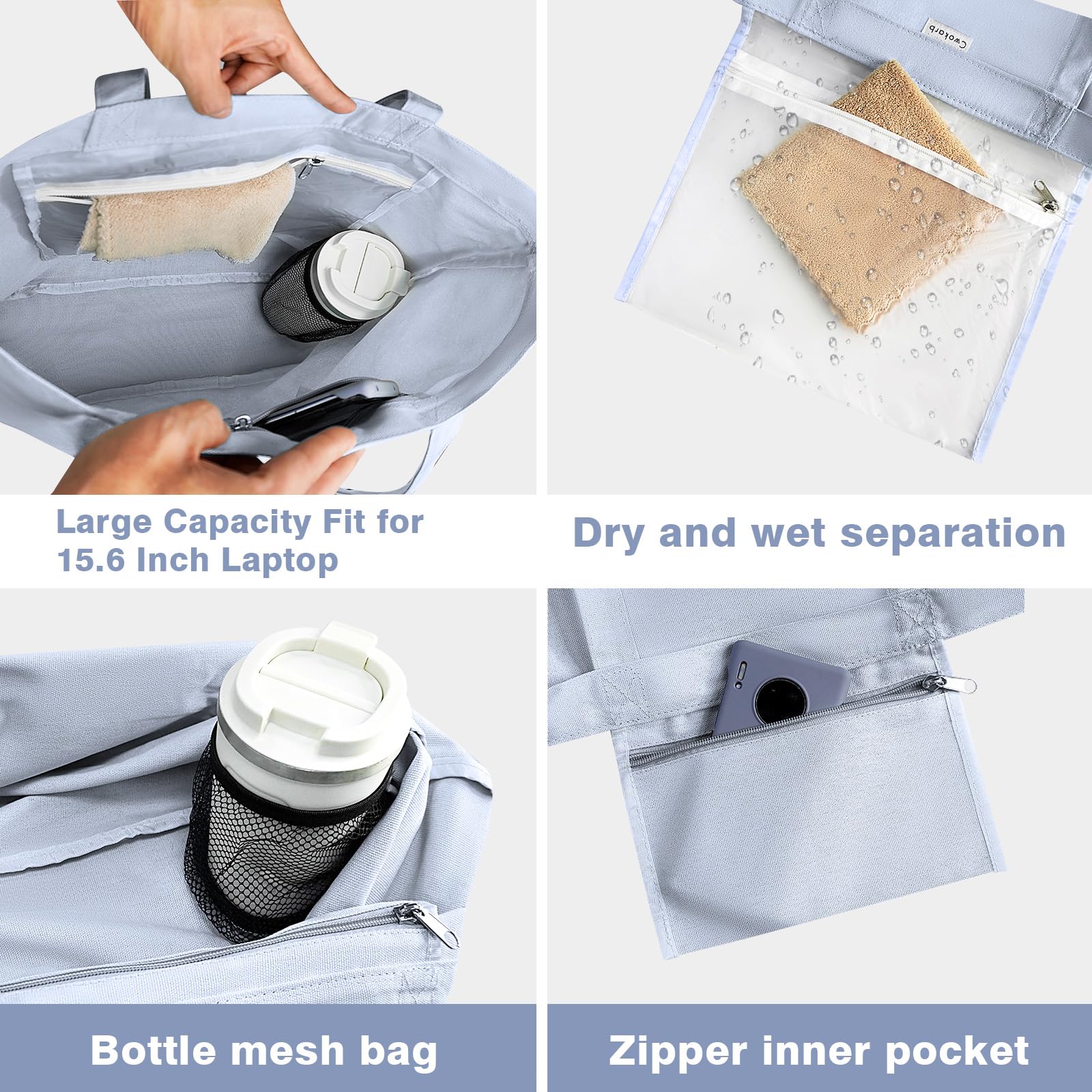 Cwokarb

Large Capacity Fit for 15.6 Inch Laptop

Dry and wet separation

Bottle mesh bag

Zipper inner pocket