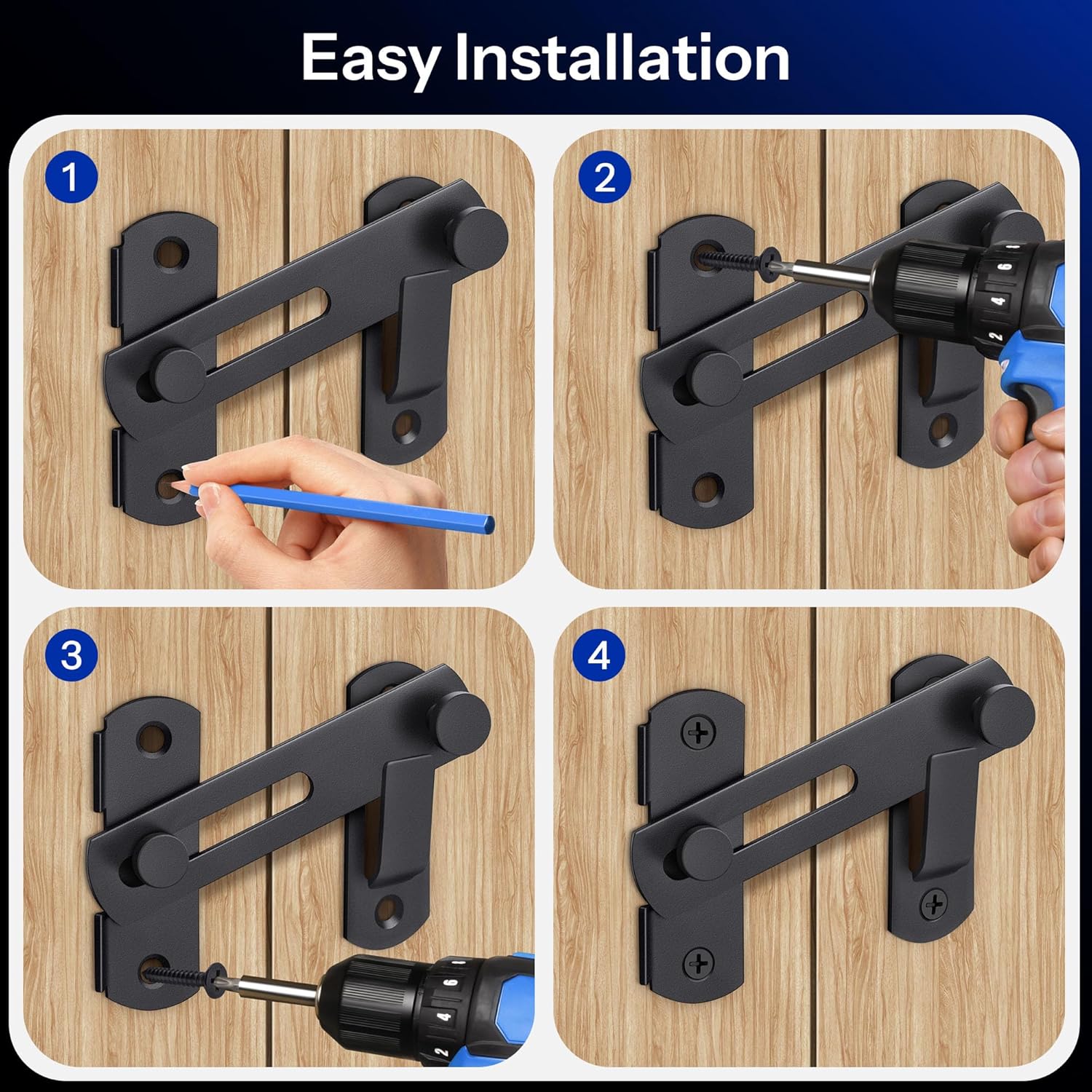 Easy Installation

1

2

6
4
2

3

6
4
2

4