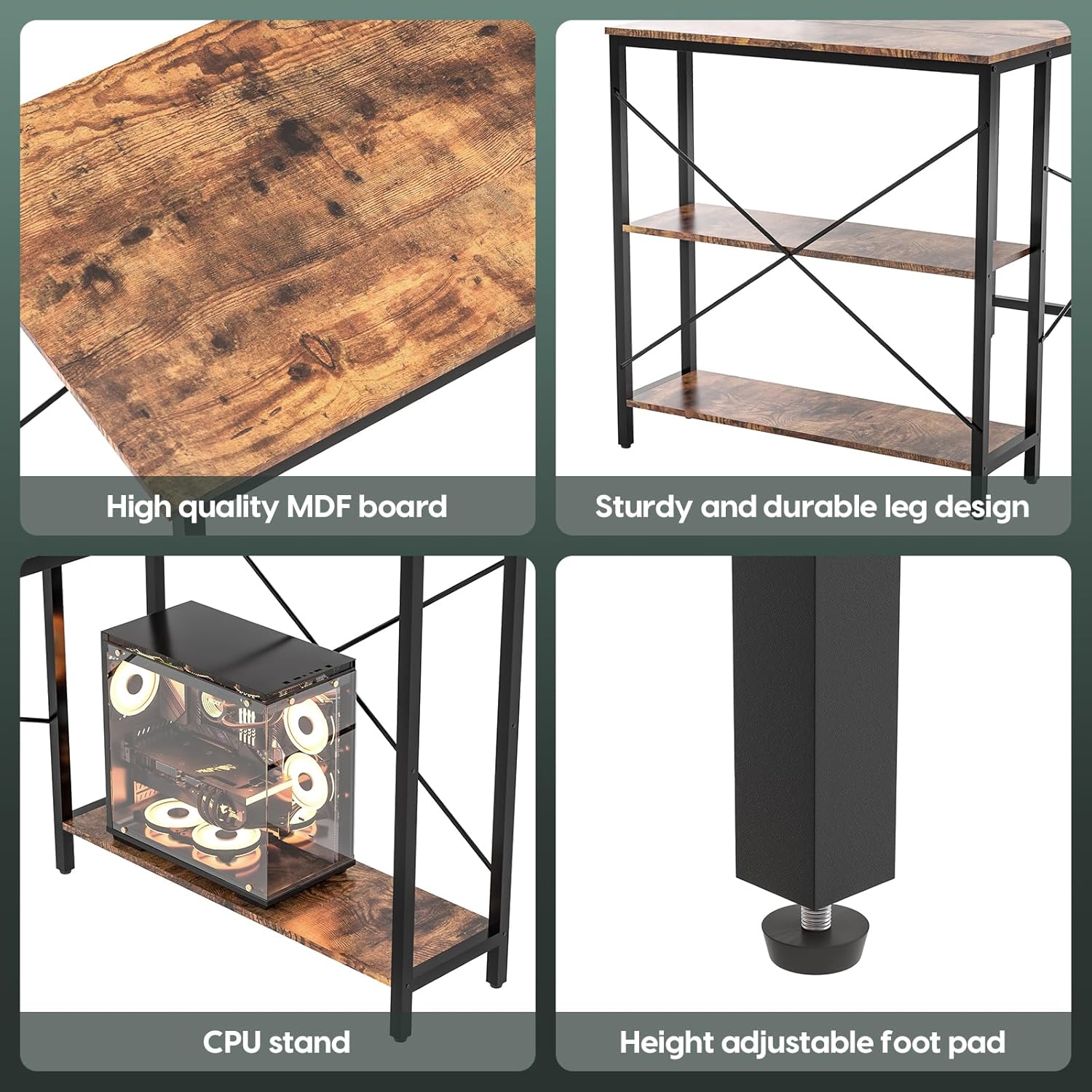 High quality MDF board

Sturdy and durable leg design

CPU stand

Height adjustable foot pad