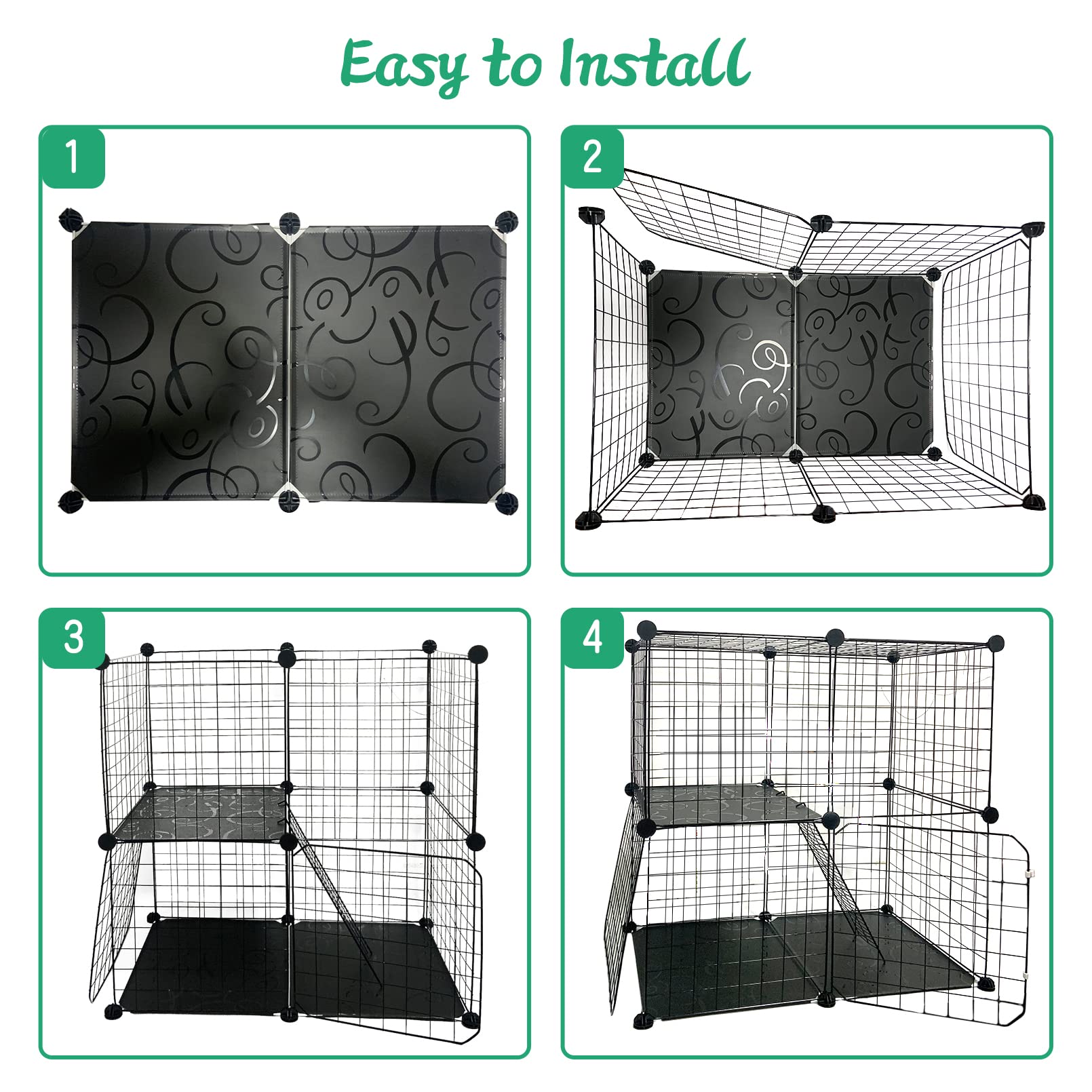 Easy to Install

1

2

3

4