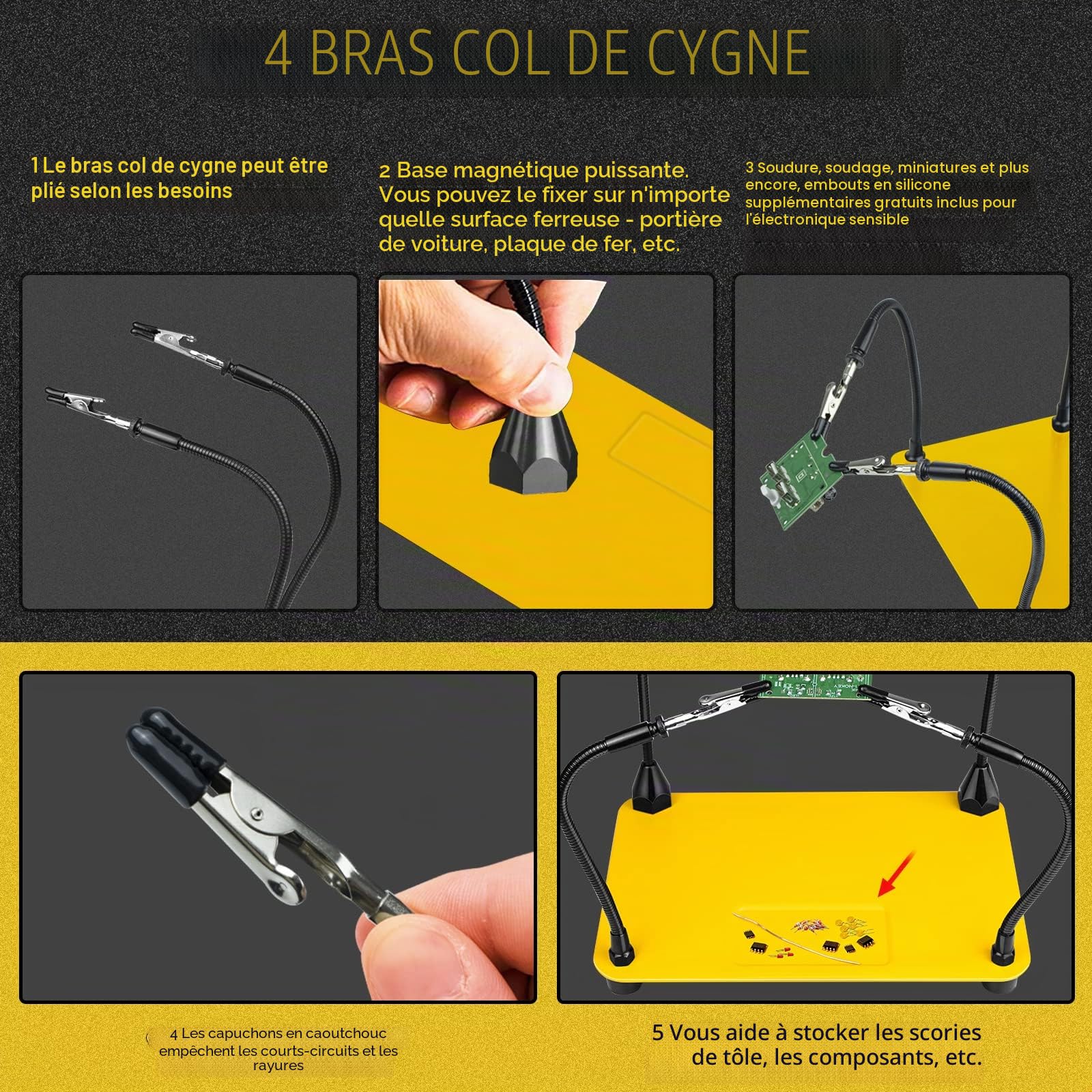 4 BRAS COL DE CYGNE

1 Le bras col de cygne peut être plié selon les besoins

2 Base magnétique puissante. Vous pouvez le fixer sur n'importe quelle surface ferreuse - portière de voiture, plaque de fer, etc.

3 Soudure, soudage, miniatures et plus encore, embouts en silicone supplémentaires gratuits inclus pour l'électronique sensible

4 Les capuchons en caoutchouc empêchent les courts-circuits et les rayures

5 Vous aide à stocker les scories de tôle, les composants, etc.