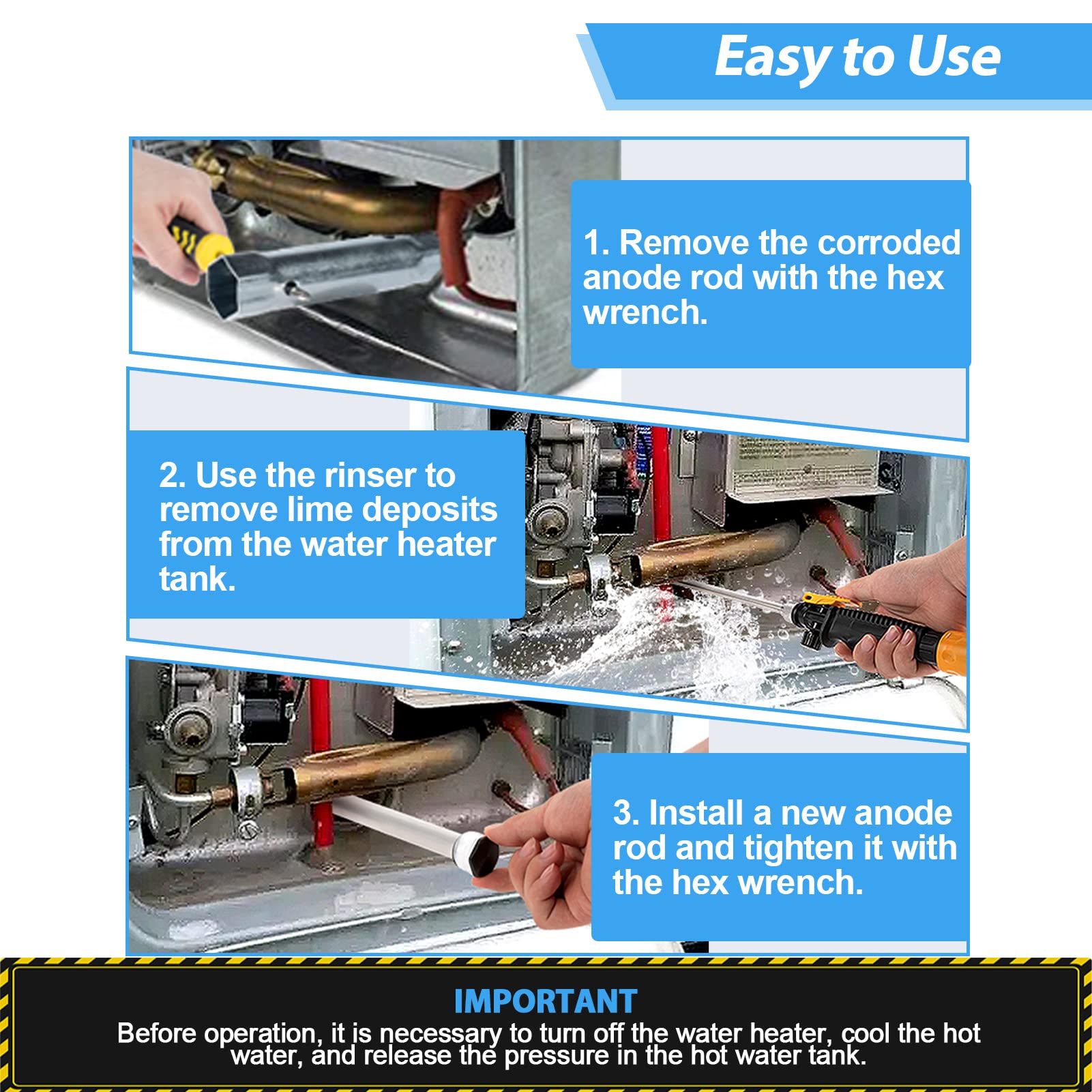 Easy to Use

1. Remove the corroded anode rod with the hex wrench.

2. Use the rinser to remove lime deposits from the water heater tank.

3. Install a new anode rod and tighten it with the hex wrench.

IMPORTANT
Before operation, it is necessary to turn off the water heater, cool the hot water, and release the pressure in the hot water tank.