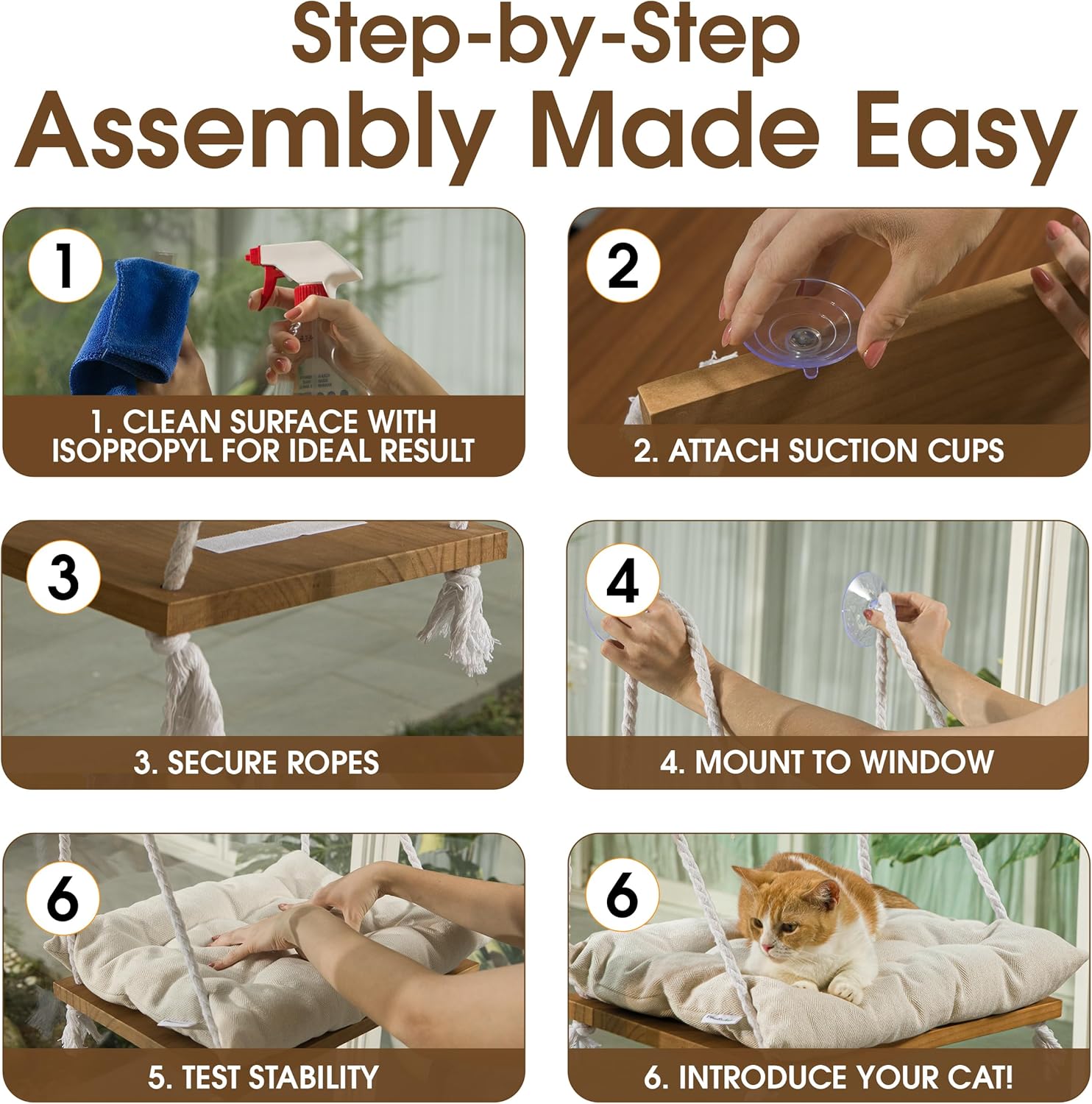 Step-by-Step
Assembly Made Easy

1
1. CLEAN SURFACE WITH ISOPROPYL FOR IDEAL RESULT

2
2. ATTACH SUCTION CUPS

3
3. SECURE ROPES

4
4. MOUNT TO WINDOW

6
5. TEST STABILITY

6
6. INTRODUCE YOUR CAT!