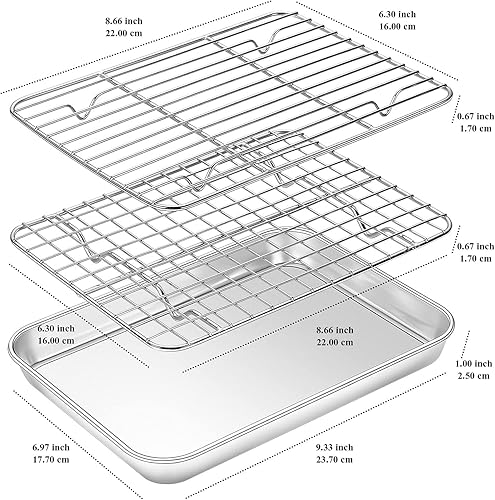 8.66 inch
22.00 cm

6.30 inch
16.00 cm

0.67 inch
1.70 cm

0.67 inch
1.70 cm

6.30 inch
16.00 cm

8.66 inch
22.00 cm

1.00 inch
2.50 cm

6.97 inch
17.70 cm

9.33 inch
23.70 cm