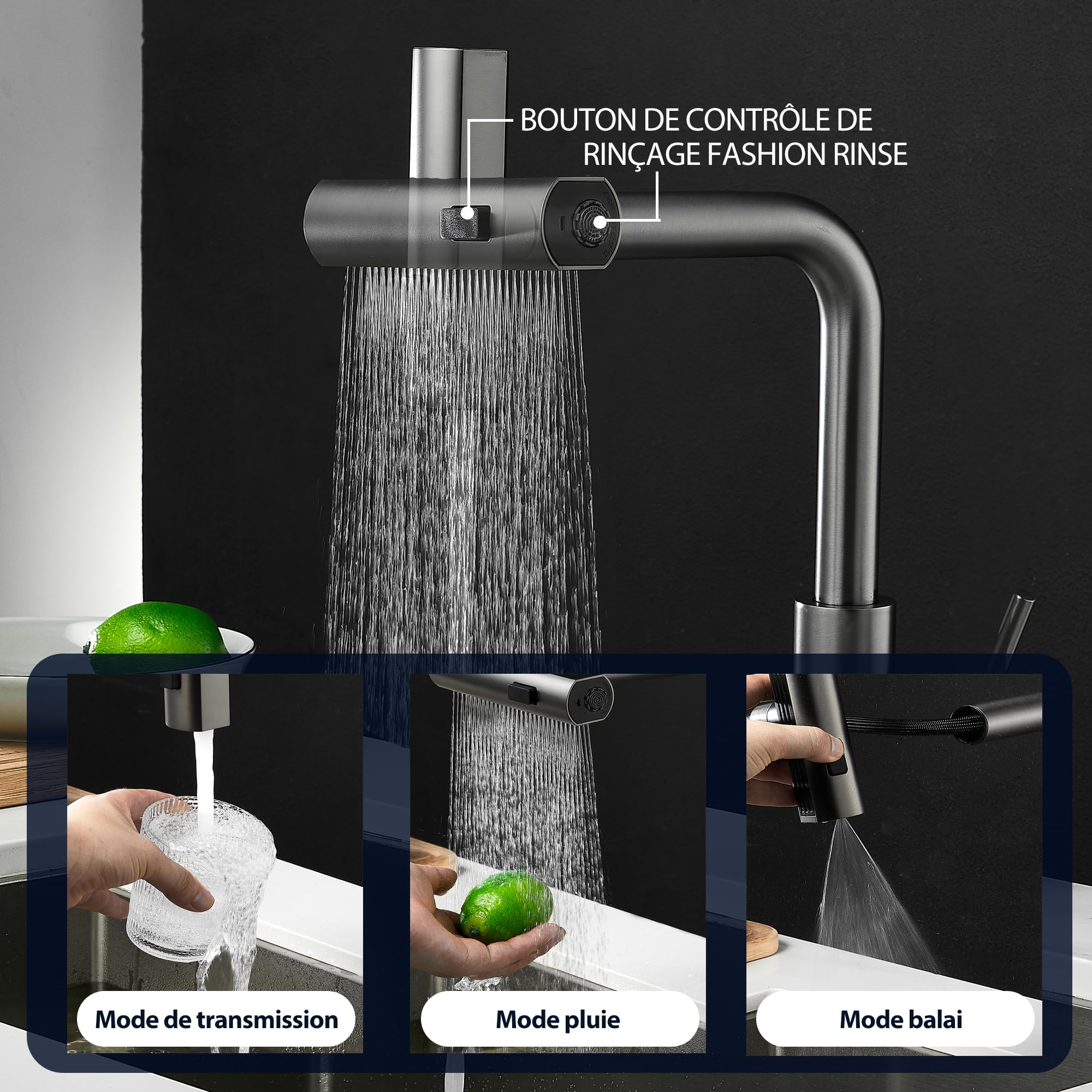 BOUTON DE CONTRÔLE DE RINÇAGE FASHION RINSE

Mode de transmission

Mode pluie

Mode balai