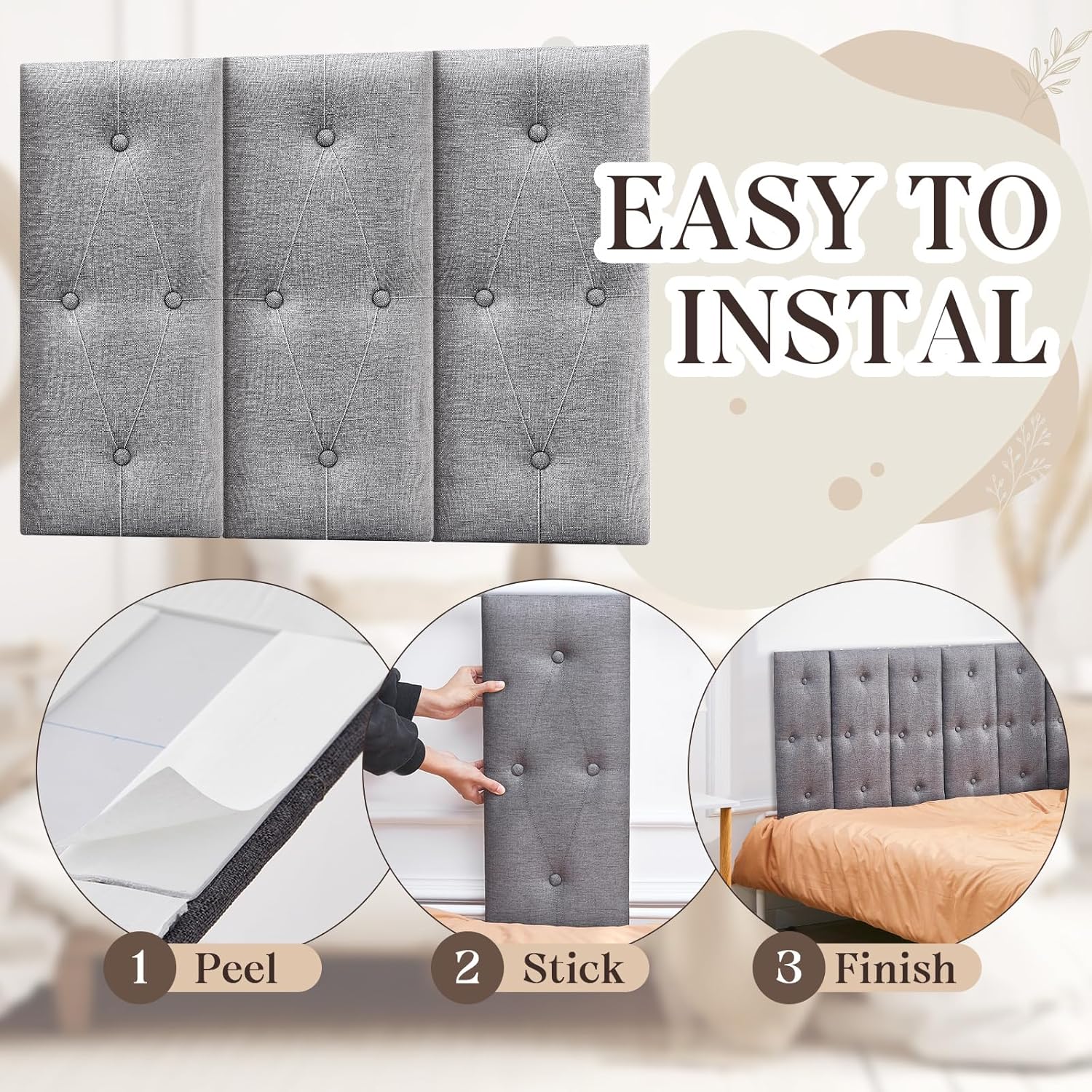 EASY TO INSTAL

1 Peel

2 Stick

3 Finish