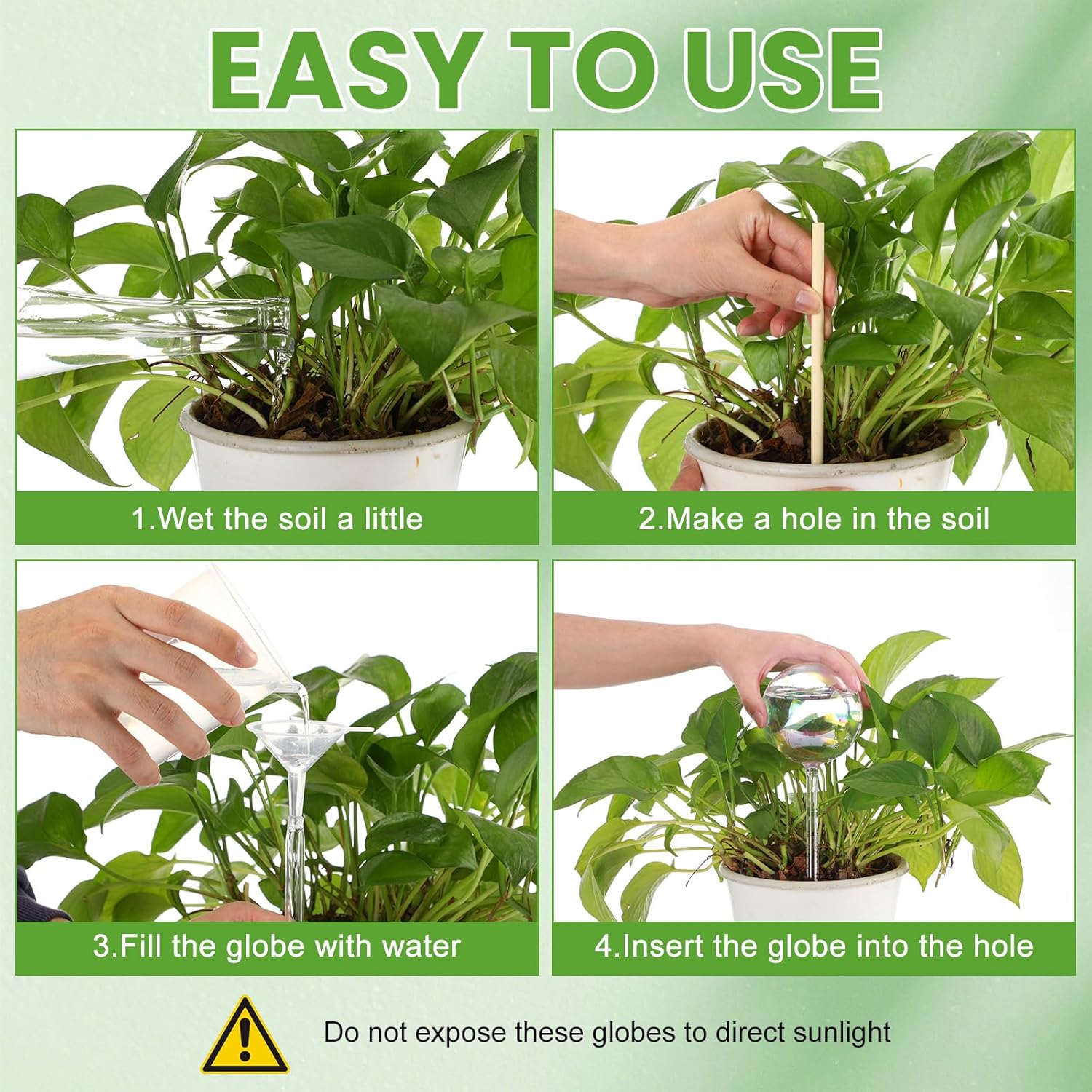 EASY TO USE

1.Wet the soil a little

2.Make a hole in the soil

3.Fill the globe with water

4.Insert the globe into the hole

Do not expose these globes to direct sunlight