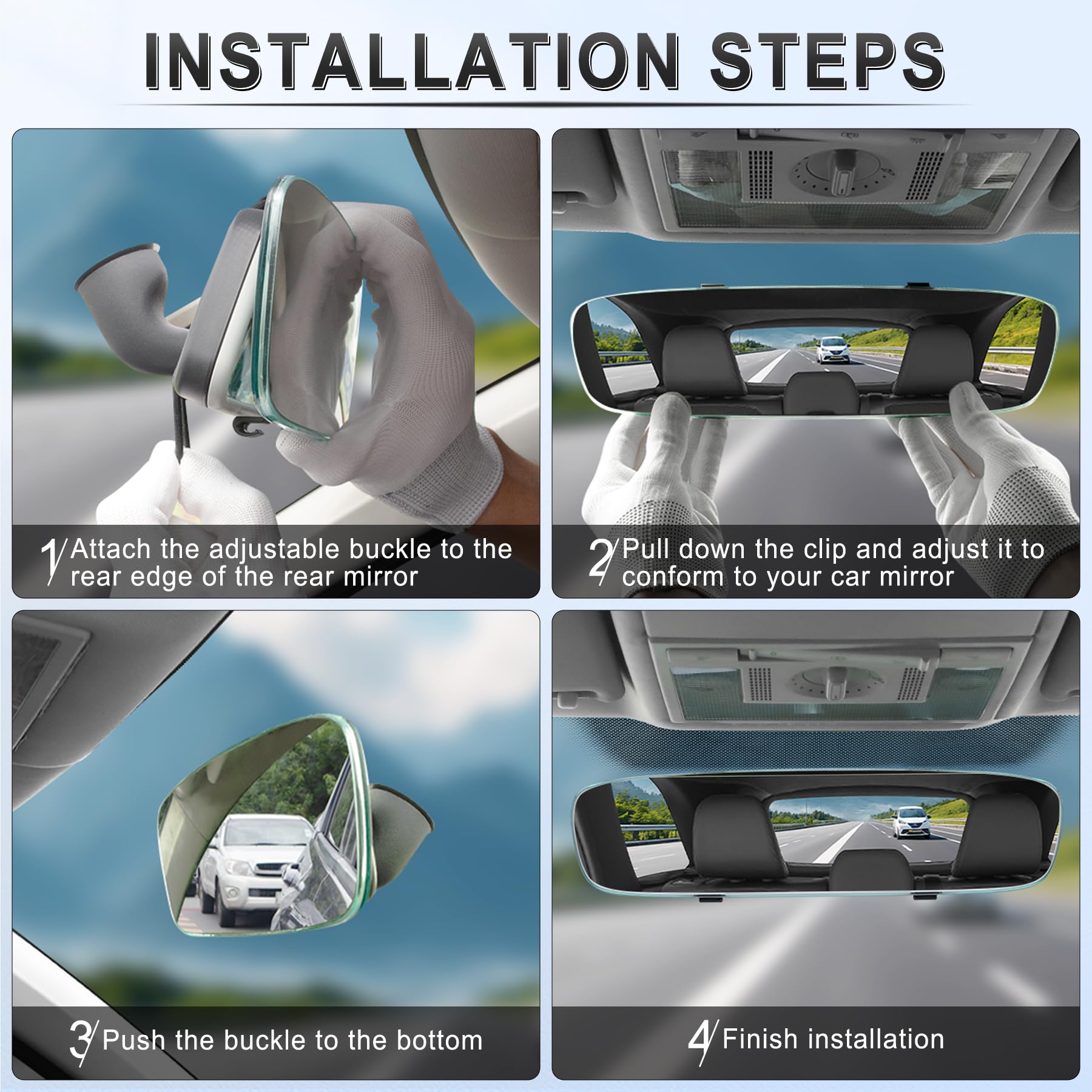 INSTALLATION STEPS

1/ Attach the adjustable buckle to the rear edge of the rear mirror

2/ Pull down the clip and adjust it to conform to your car mirror

3/ Push the buckle to the bottom

4/ Finish installation