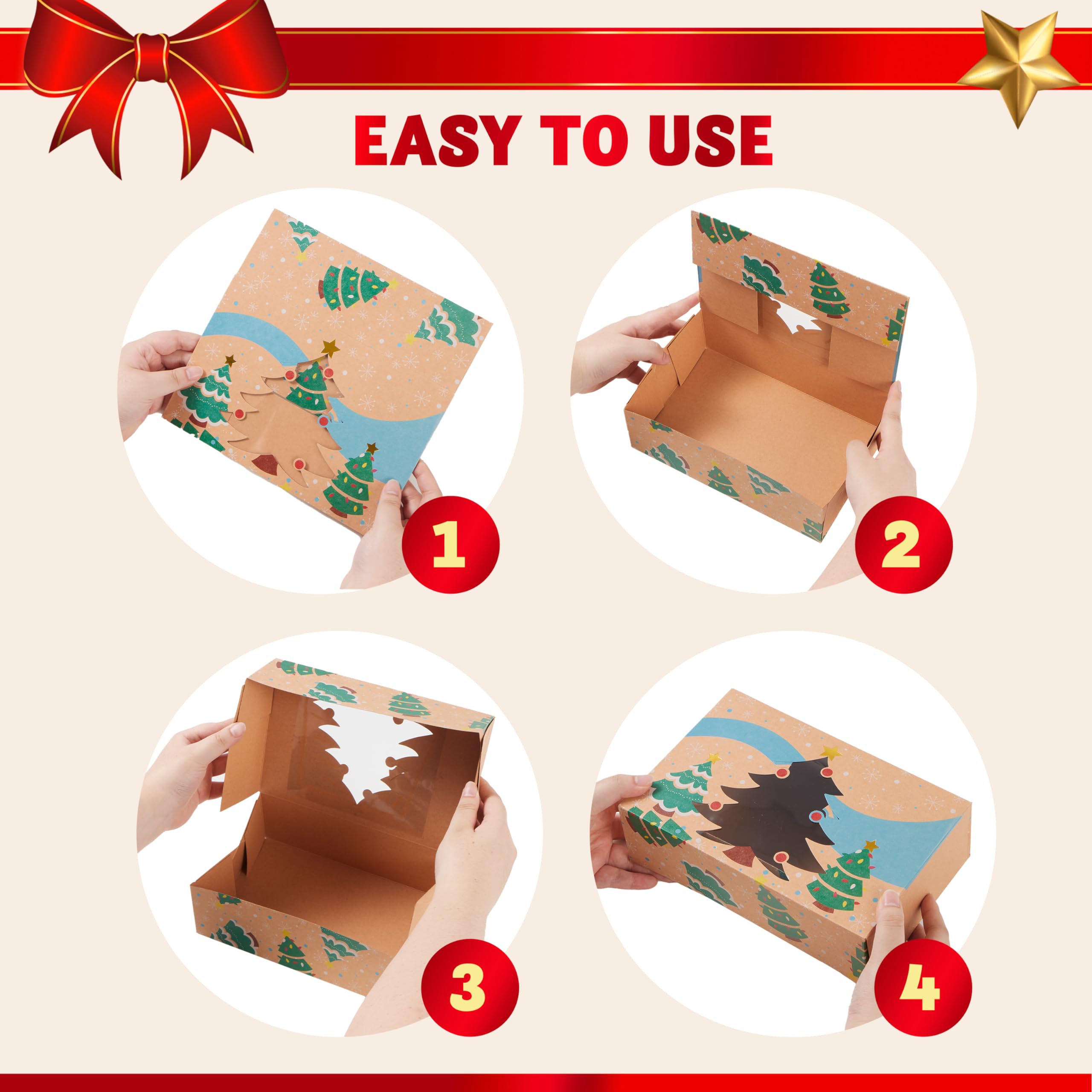 EASY TO USE

1

2

3

4