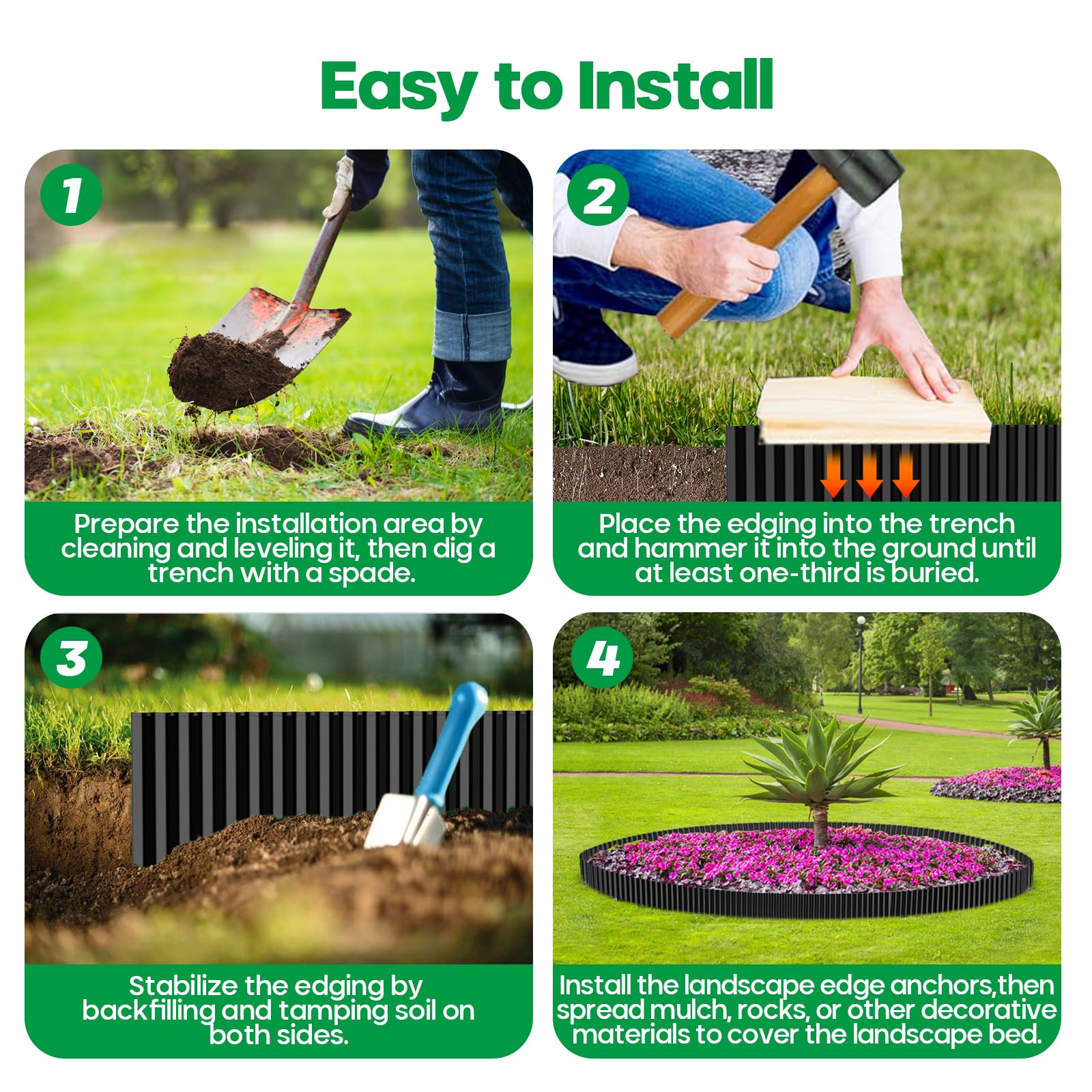 Easy to Install

1

Prepare the installation area by cleaning and leveling it, then dig a trench with a spade.

2

Place the edging into the trench and hammer it into the ground until at least one-third is buried.

3

Stabilize the edging by backfilling and tamping soil on both sides.

4

Install the landscape edge anchors,then spread mulch, rocks, or other decorative materials to cover the landscape bed.