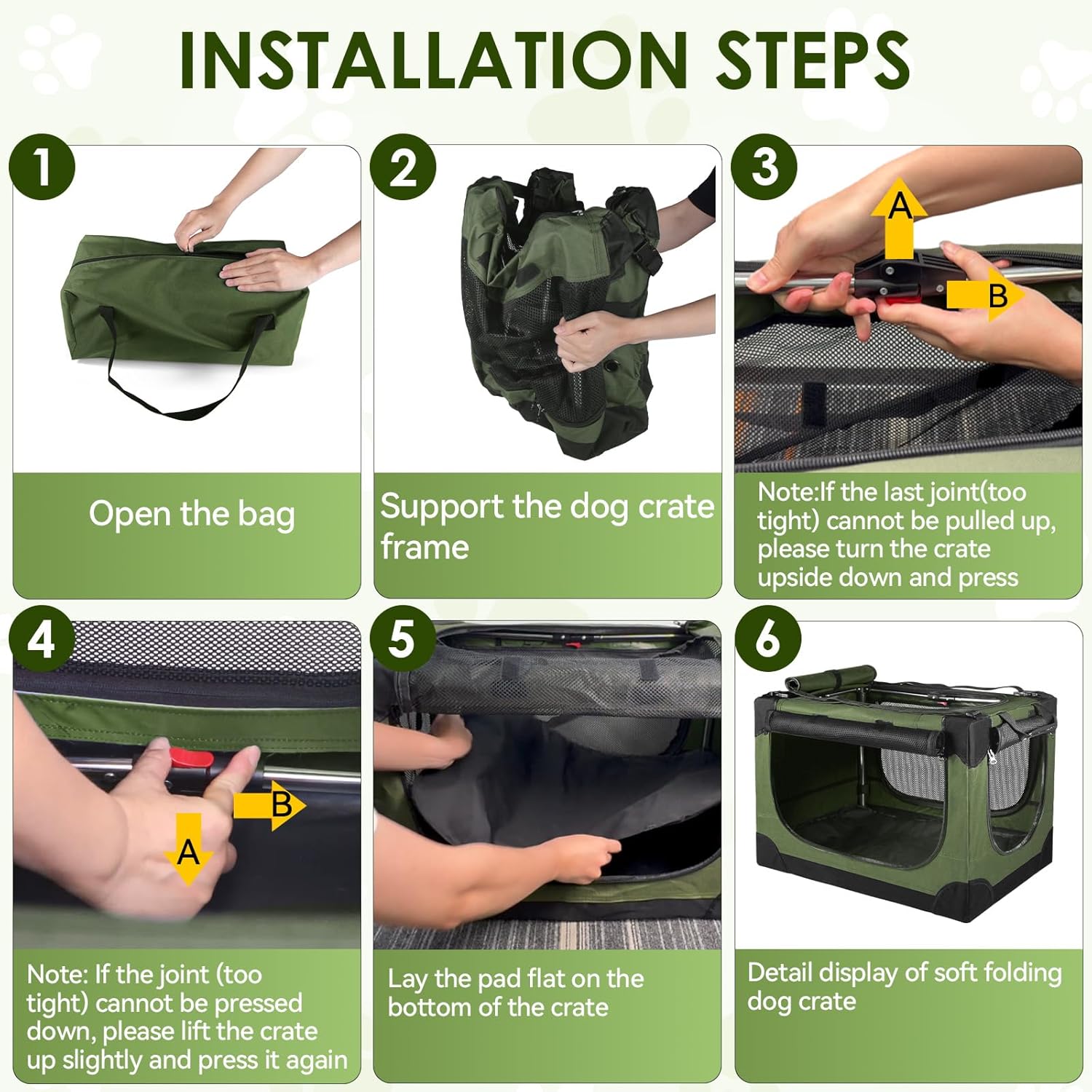 INSTALLATION STEPS

1

Open the bag

2

Support the dog crate frame

3

A

B

Note:If the last joint(too tight) cannot be pulled up, please turn the crate upside down and press

4

B

A

Note: If the joint (too tight) cannot be pressed down, please lift the crate up slightly and press it again

5

Lay the pad flat on the bottom of the crate

6

Detail display of soft folding dog crate