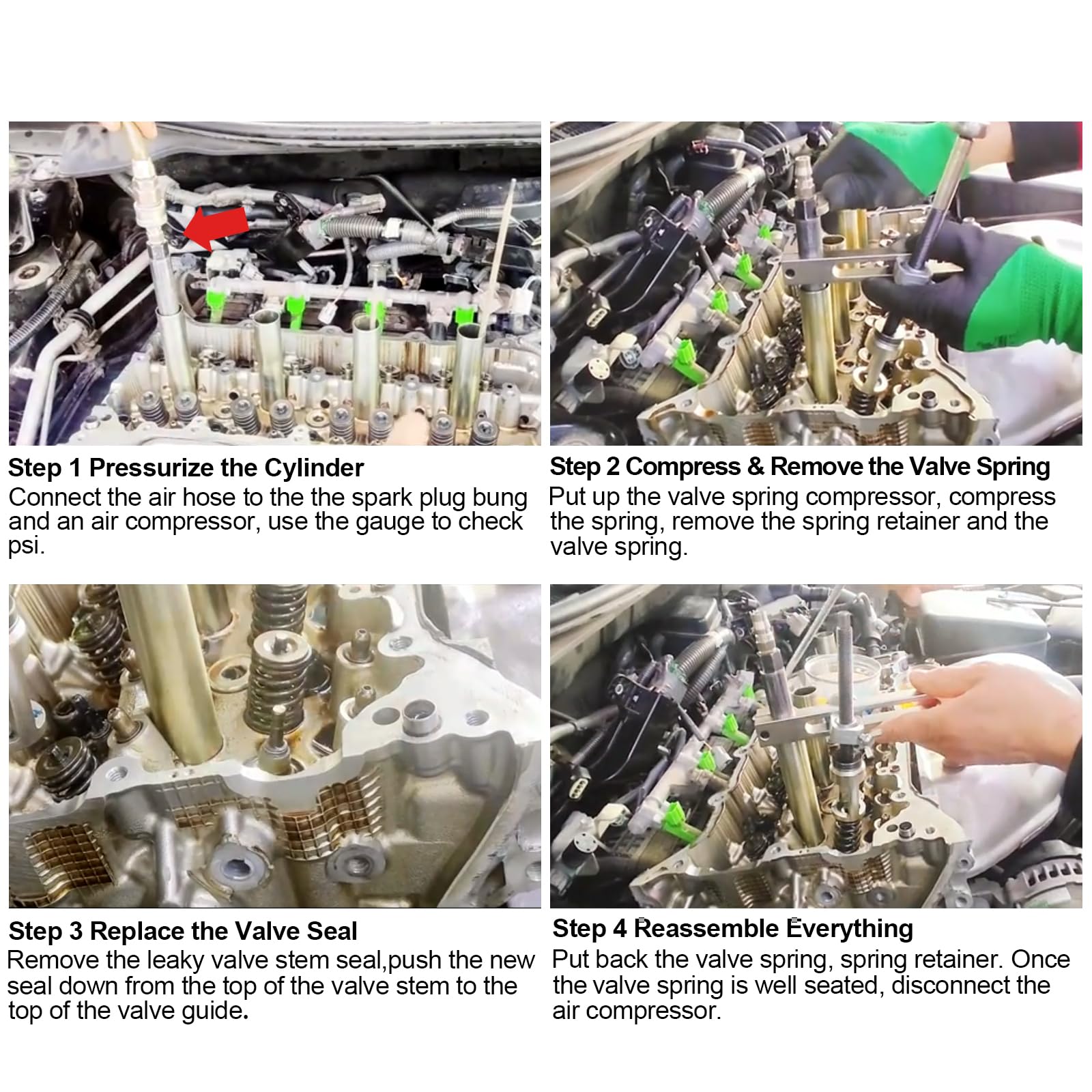 Step 1 Pressurize the Cylinder
Connect the air hose to the the spark plug bung and an air compressor, use the gauge to check psi.

Step 2 Compress & Remove the Valve Spring
Put up the valve spring compressor, compress the spring, remove the spring retainer and the valve spring.

Step 3 Replace the Valve Seal
Remove the leaky valve stem seal,push the new seal down from the top of the valve stem to the top of the valve guide.

Step 4 Reassemble Everything
Put back the valve spring, spring retainer. Once the valve spring is well seated, disconnect the air compressor.