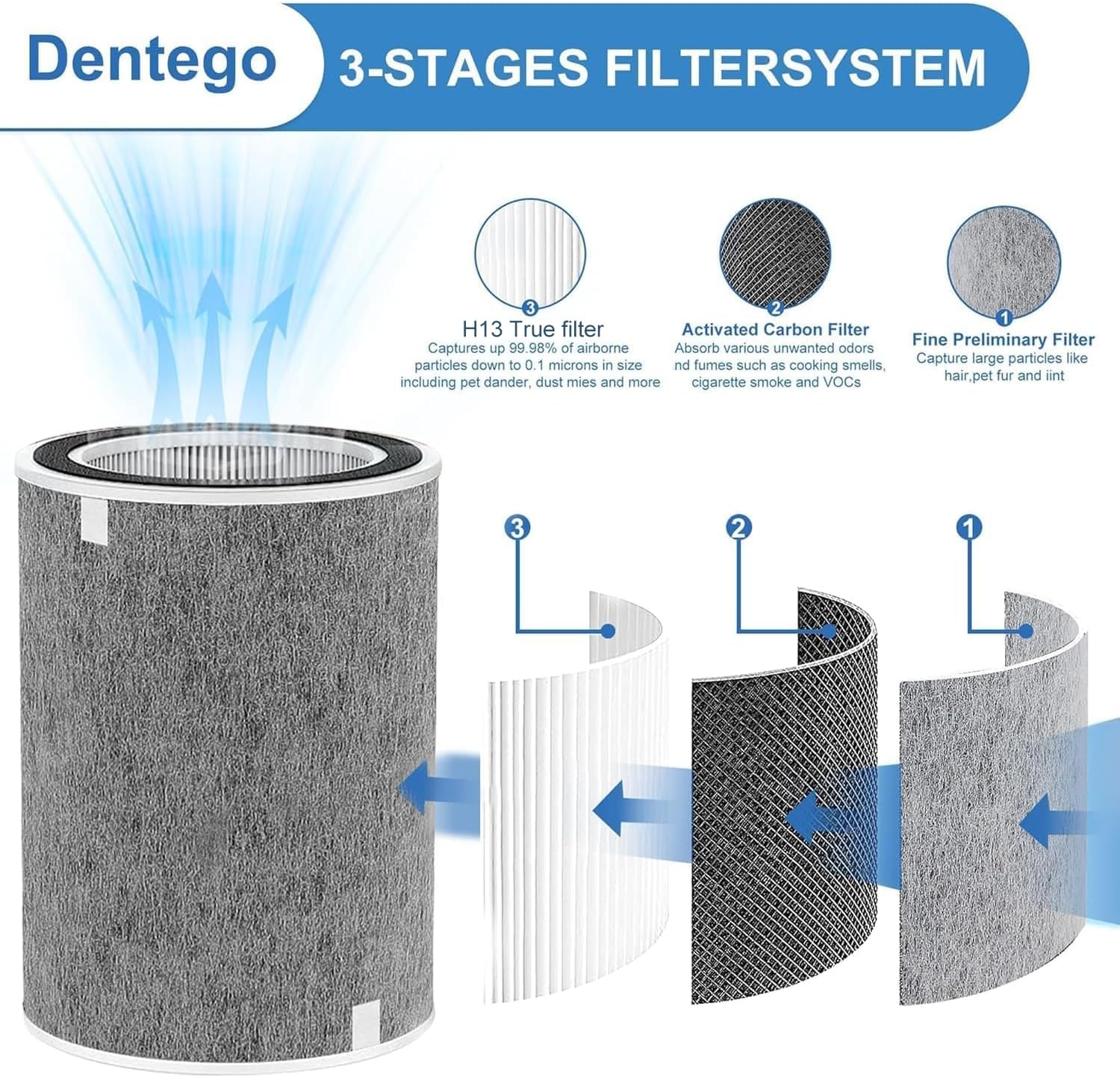 Dentego

3-STAGES FILTERSYSTEM

3
H13 True filter
Captures up 99.98% of airborne particles down to 0.1 microns in size including pet dander, dust mies and more

2
Activated Carbon Filter
Absorb various unwanted odors nd fumes such as cooking smells, cigarette smoke and VOCs

1
Fine Preliminary Filter
Capture large particles like hair,pet fur and iint

3

2

1