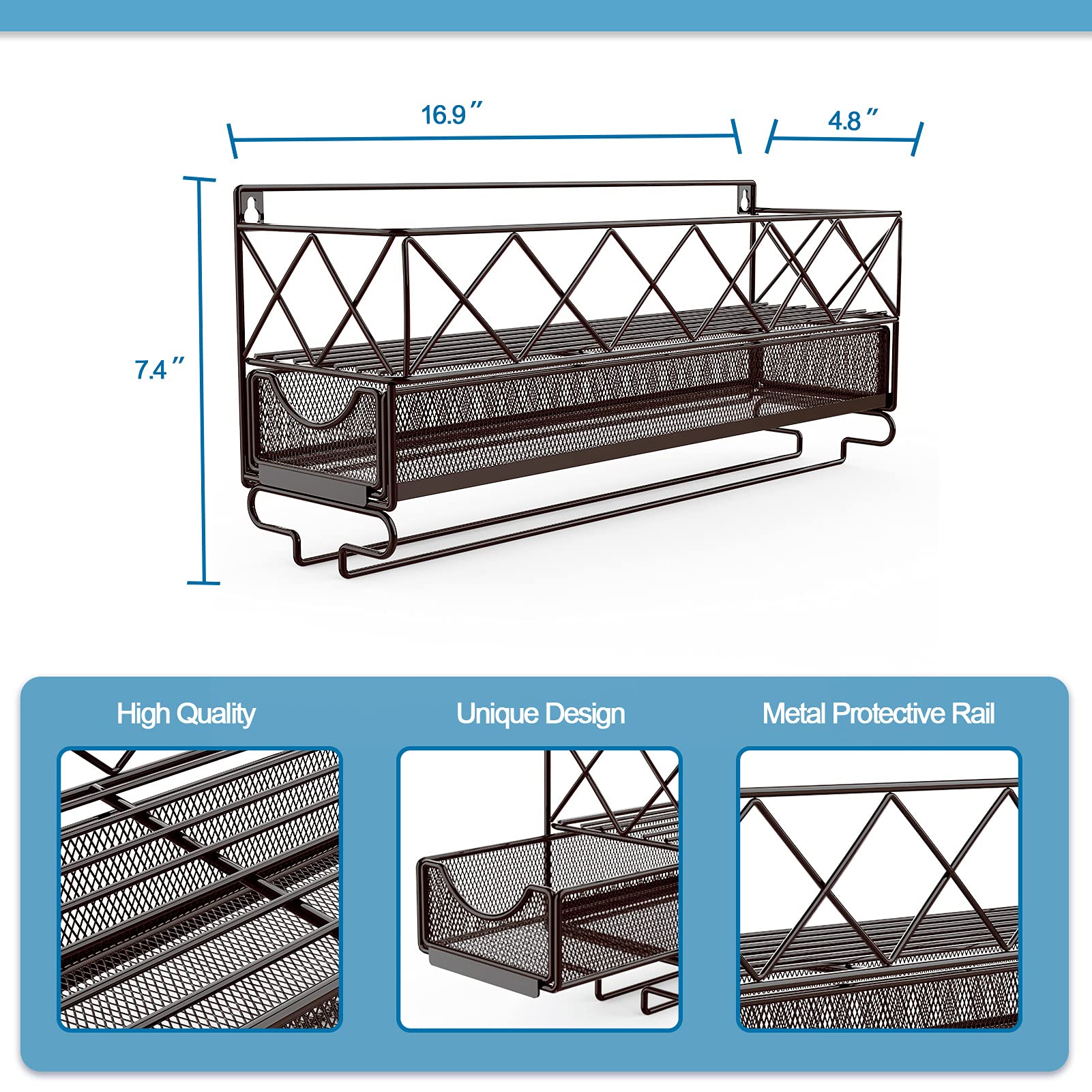 16.9″

4.8″

7.4″

High Quality

Unique Design

Metal Protective Rail