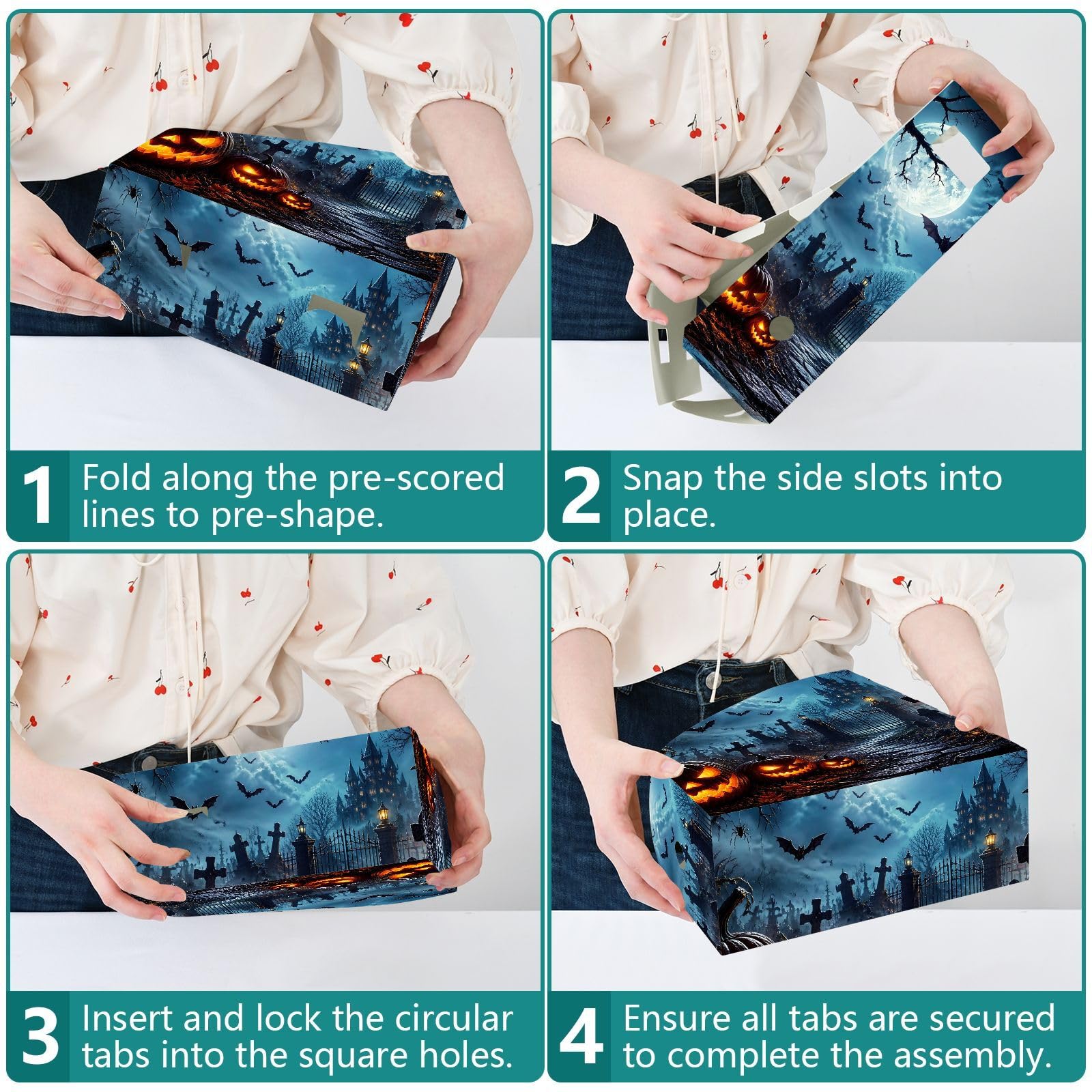 1 Fold along the pre-scored lines to pre-shape.

2 Snap the side slots into place.

3 Insert and lock the circular tabs into the square holes.

4 Ensure all tabs are secured to complete the assembly.