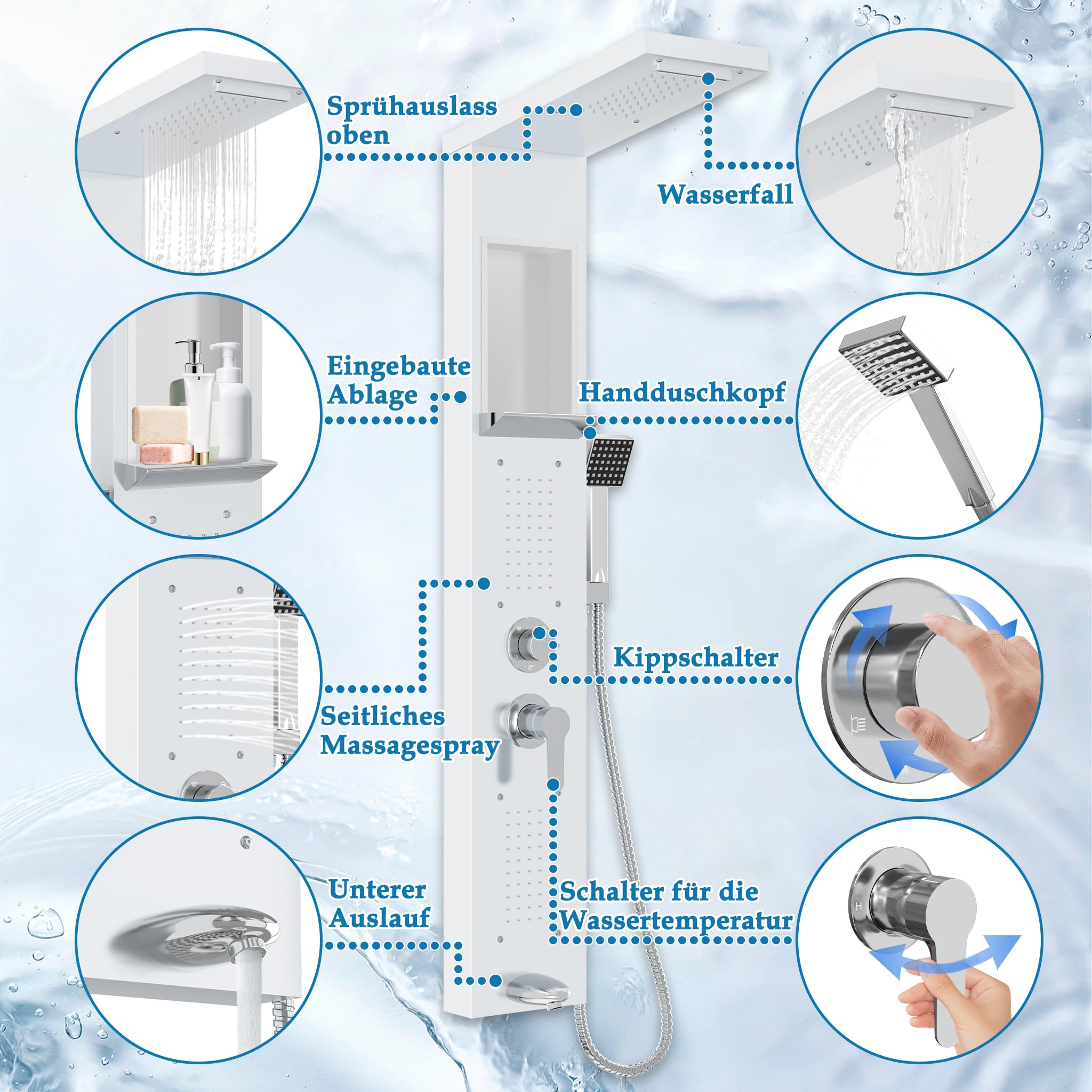 Sprühauslass oben

Wasserfall

Eingebaute Ablage

Handduschkopf

Kippschalter

Seitliches Massagespray

Unterer Auslauf

Schalter für die Wassertemperatur

H