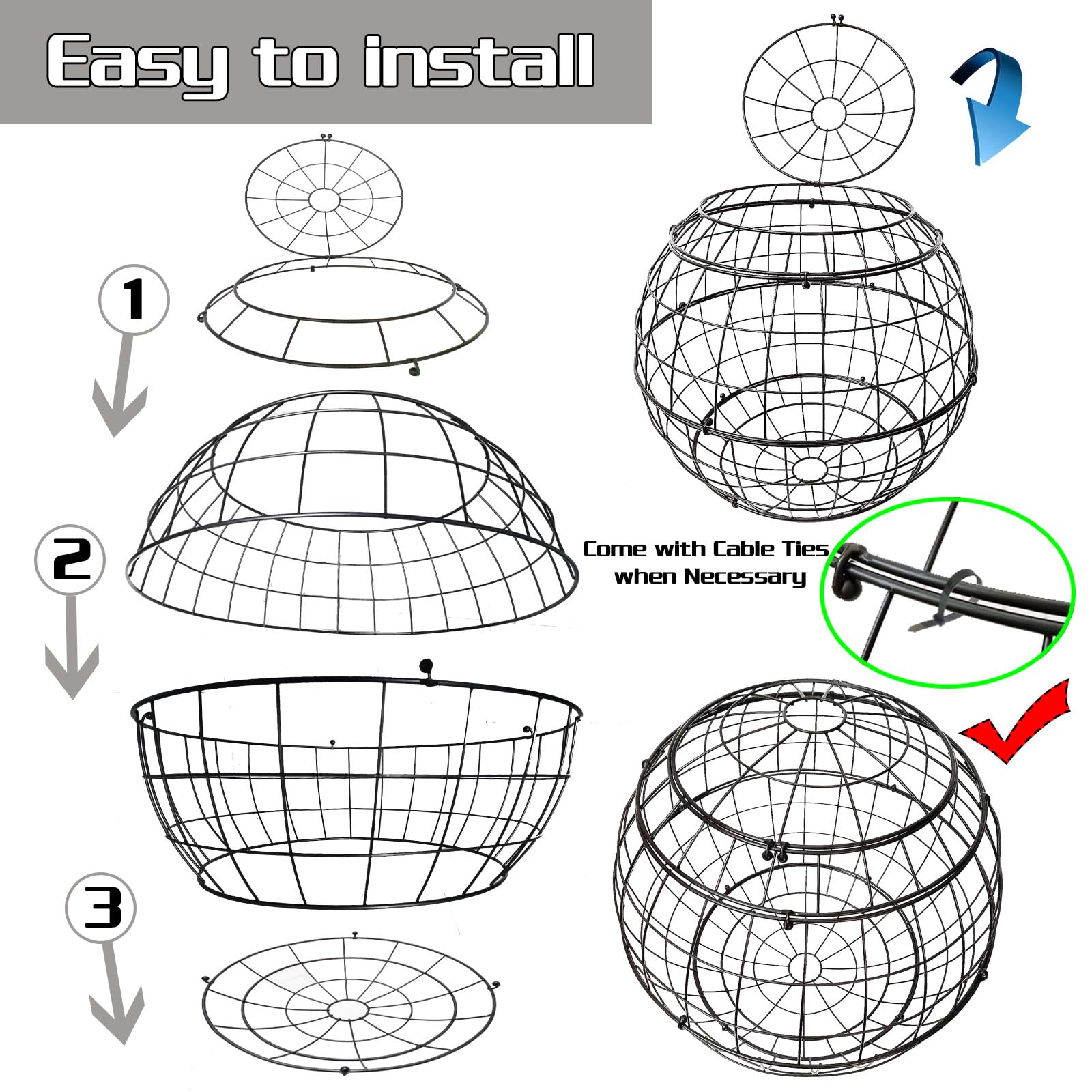 Easy to install

1

2

3

Come with Cable Ties when Necessary