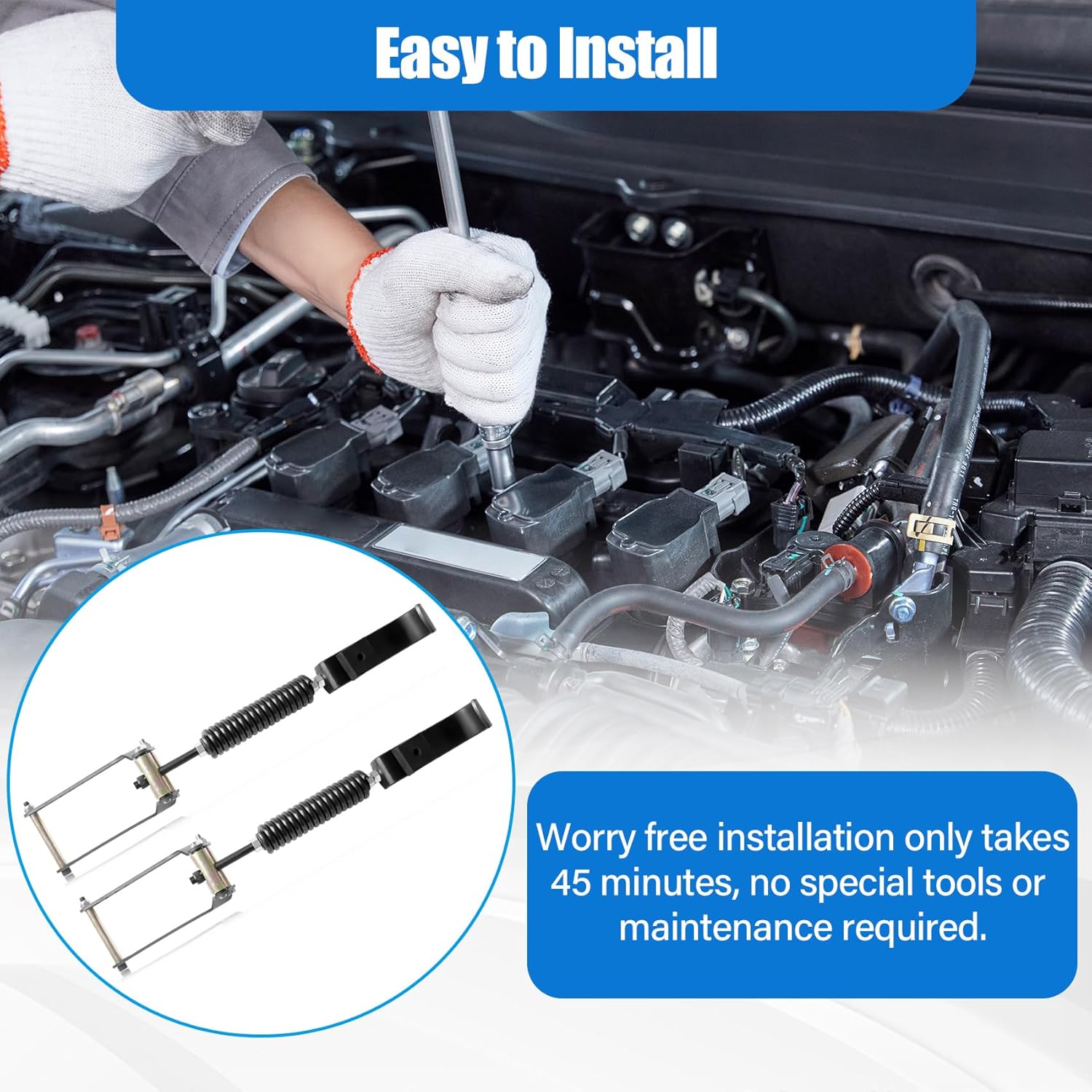 Easy to Install

Worry free installation only takes 45 minutes, no special tools or maintenance required.