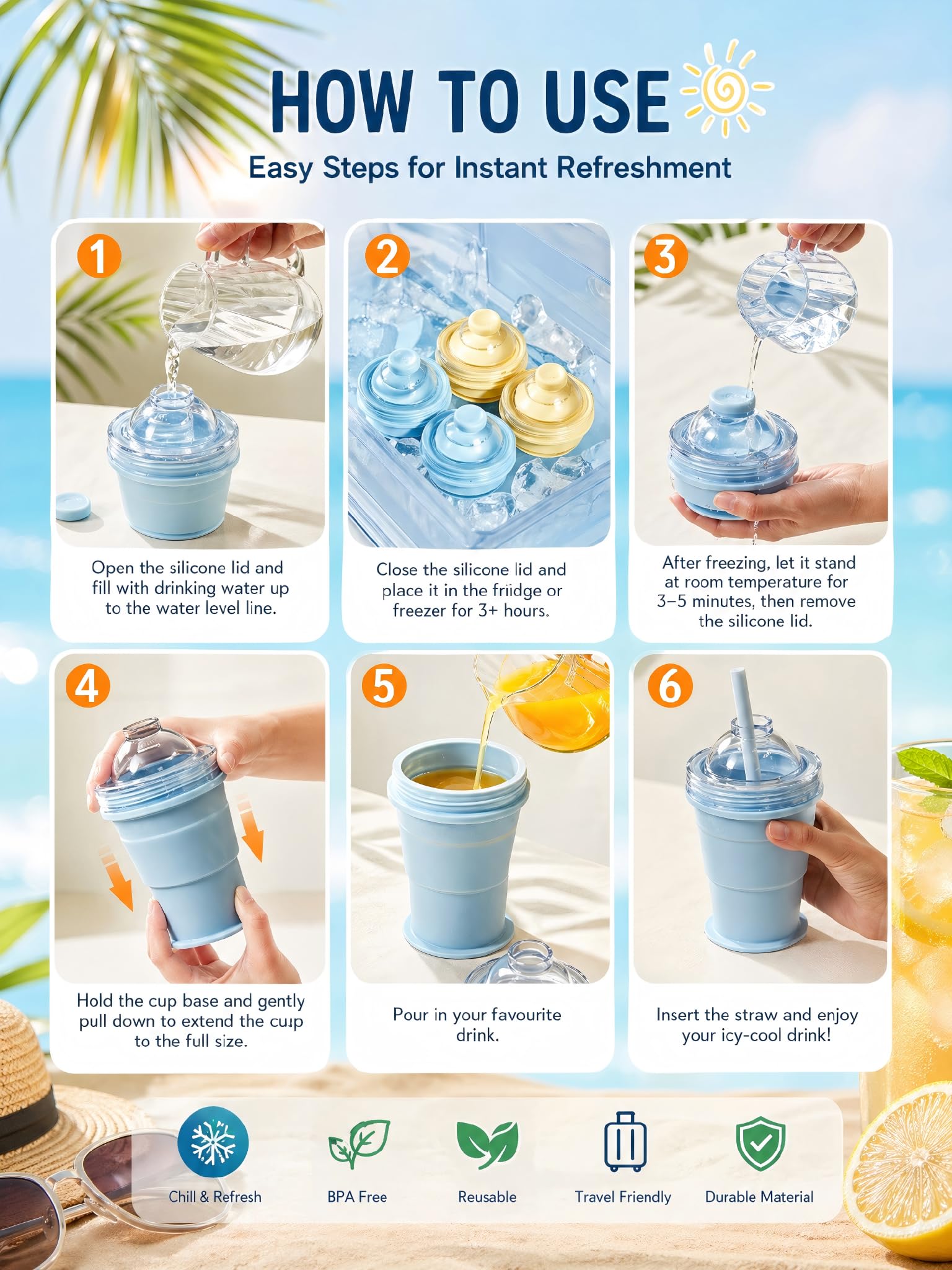 HOW TO USE

Easy Steps for Instant Refreshment

1

Open the silicone lid and fill with drinking water up to the water level line.

2

Close the silicone lid and place it in the friidge or freezer for 3+ hours.

3

After freezing, let it stand at room temperature for 3–5 minutes, then remove the silicone lid.

4

Hold the cup base and gently pull down to extend the cup to the full size.

5

Pour in your favourite drink.

6

Insert the straw and enjoy your icy-cool drink!

Chill & Refresh

BPA Free

Reusable

Travel Friendly

Durable Material