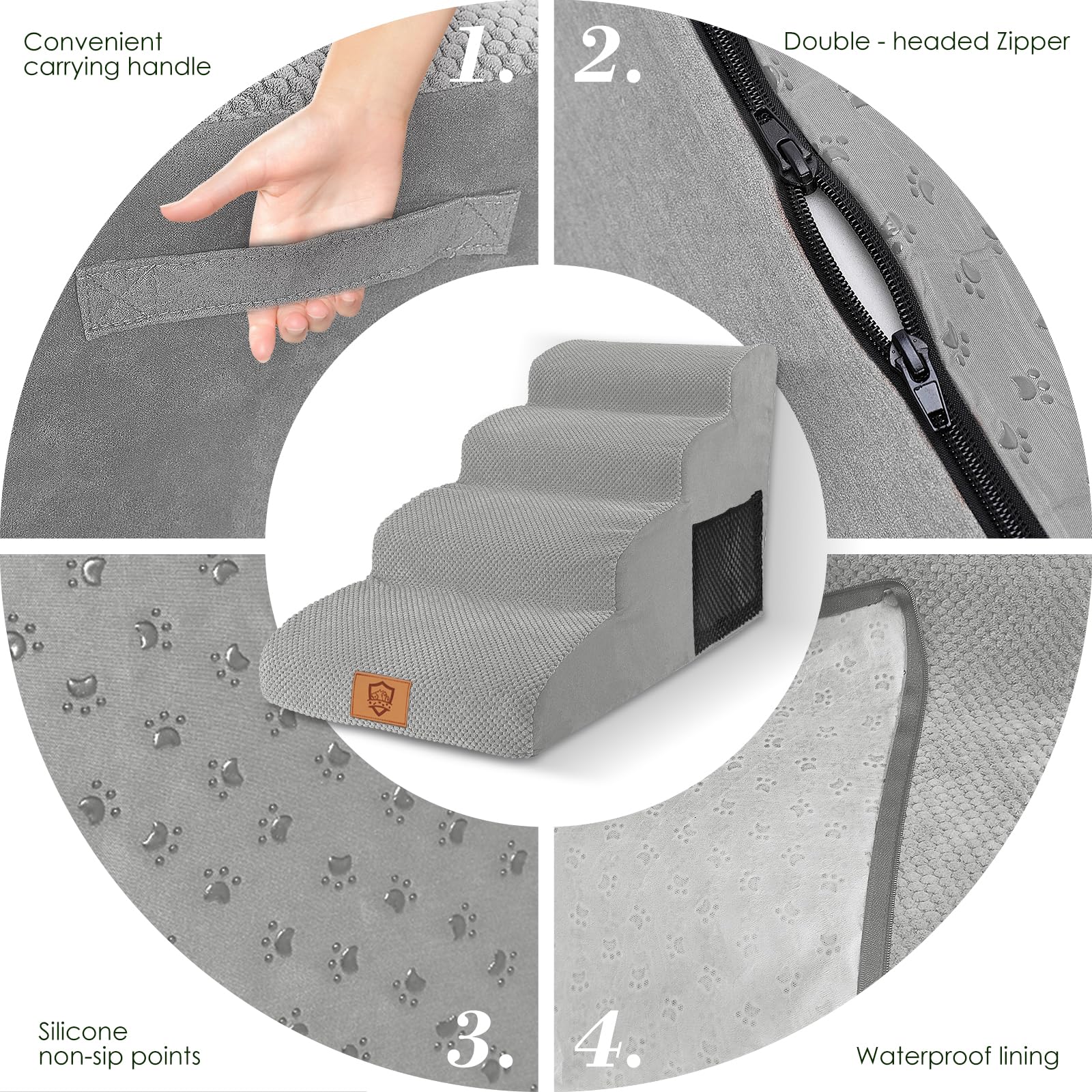 Convenient carrying handle

1.

2.

Double - headed Zipper

Silicone non-sip points

3.

4.

Waterproof lining