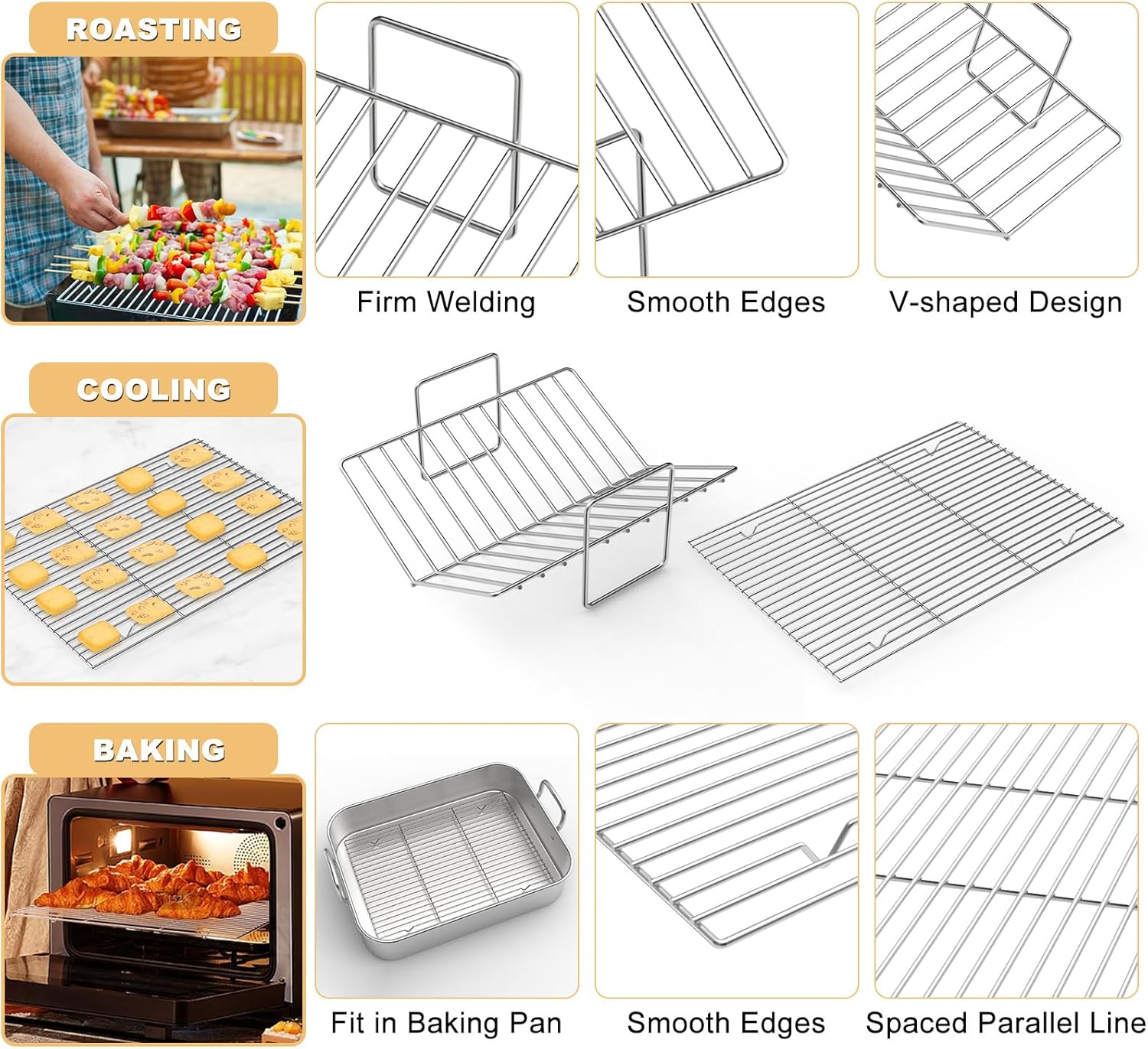 ROASTING

Firm Welding

Smooth Edges

V-shaped Design

COOLING

BAKING

Fit in Baking Pan

Smooth Edges

Spaced Parallel Line