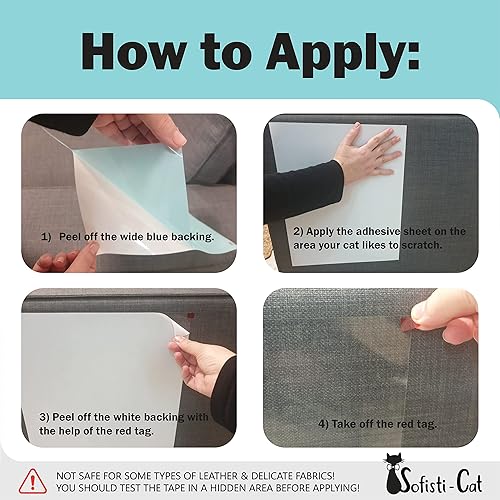 How to Apply:

1) Peel off the wide blue backing.

2) Apply the adhesive sheet on the area your cat likes to scratch.

3) Peel off the white backing with the help of the red tag.

4) Take off the red tag.

NOT SAFE FOR SOME TYPES OF LEATHER & DELICATE FABRICS! YOU SHOULD TEST THE TAPE IN A HIDDEN AREA BEFORE APPLYING!

Sofisti-Cat