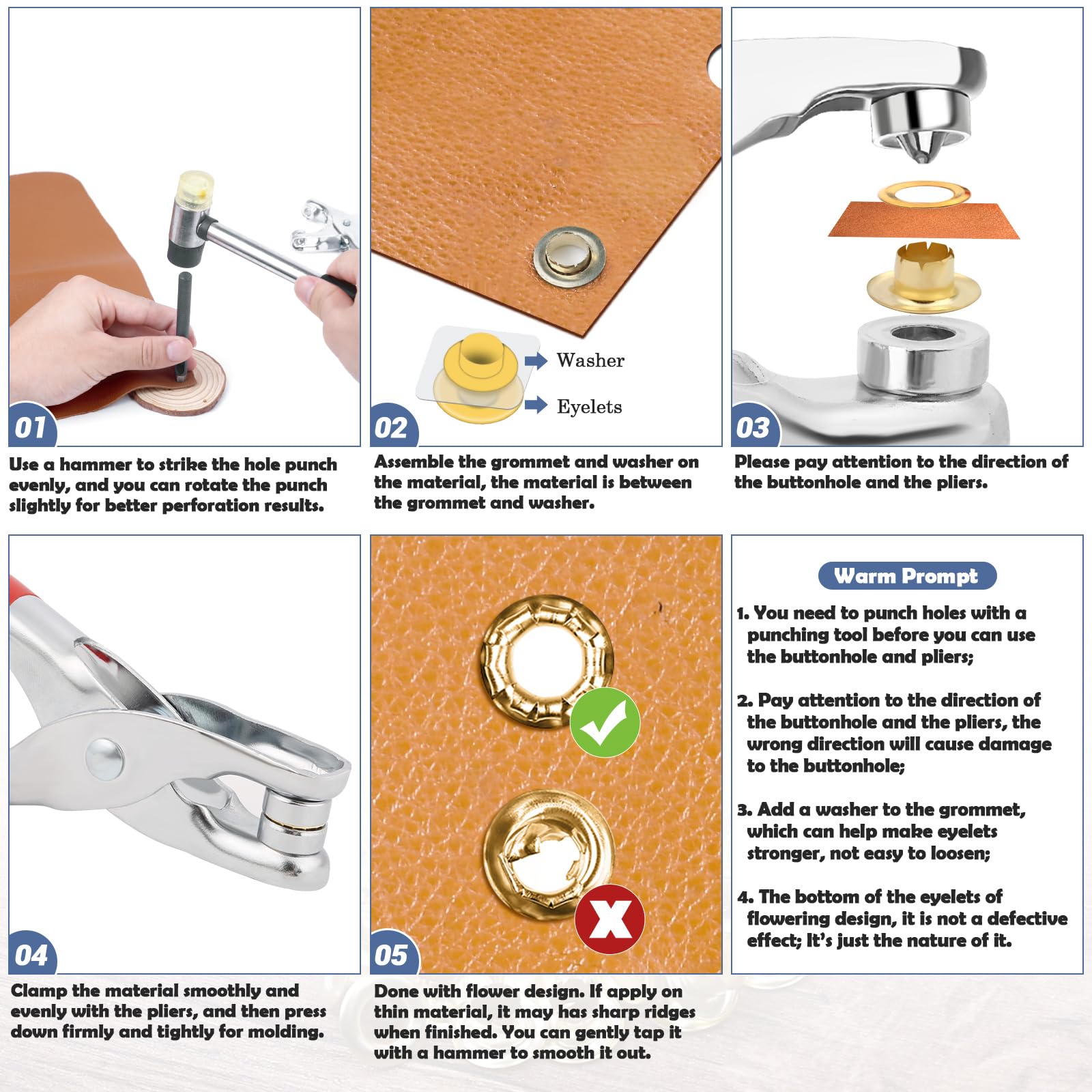 01

Use a hammer to strike the hole punch evenly, and you can rotate the punch slightly for better perforation results.

Washer

Eyelets

02

Assemble the grommet and washer on the material, the material is between the grommet and washer.

03

Please pay attention to the direction of the buttonhole and the pliers.

04

Clamp the material smoothly and evenly with the pliers, and then press down firmly and tightly for molding.

05

Done with flower design. If apply on thin material, it may has sharp ridges when finished. You can gently tap it with a hammer to smooth it out.

Warm Prompt

1. You need to punch holes with a punching tool before you can use the buttonhole and pliers;

2. Pay attention to the direction of the buttonhole and the pliers, the wrong direction will cause damage to the buttonhole;

3. Add a washer to the grommet, which can help make eyelets stronger, not easy to loosen;

4. The bottom of the eyelets of flowering design, it is not a defective effect; It's just the nature of it.