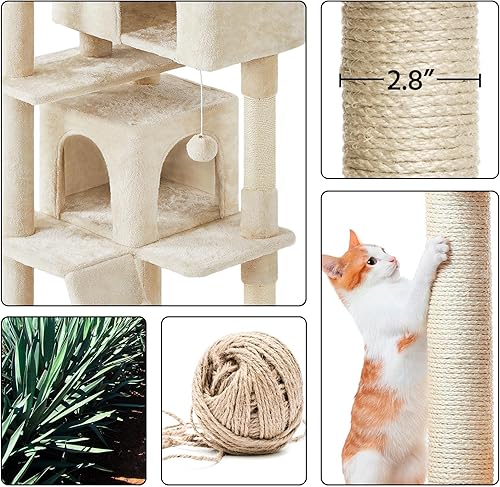 2.8″