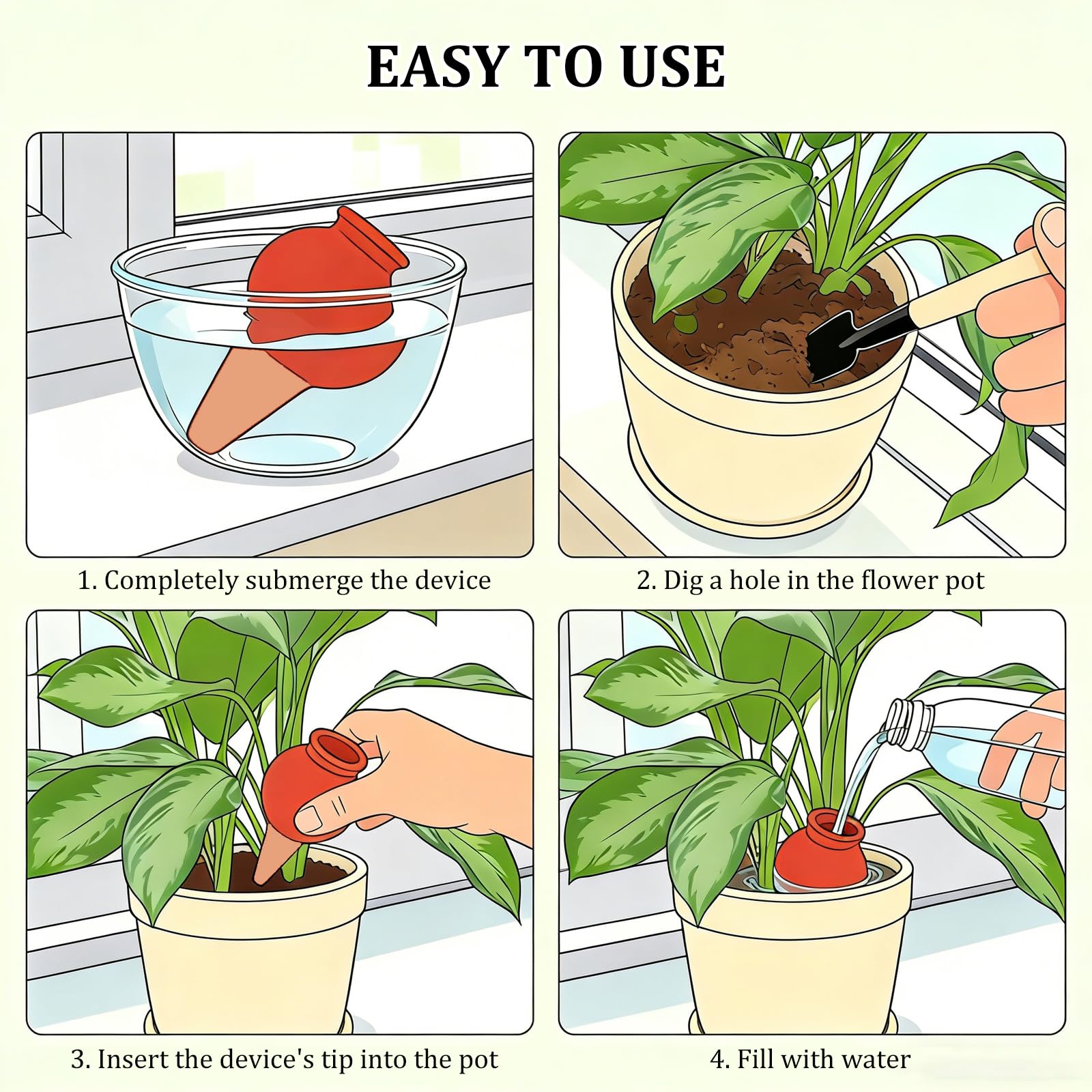 EASY TO USE

1. Completely submerge the device

2. Dig a hole in the flower pot

3. Insert the device's tip into the pot

4. Fill with water