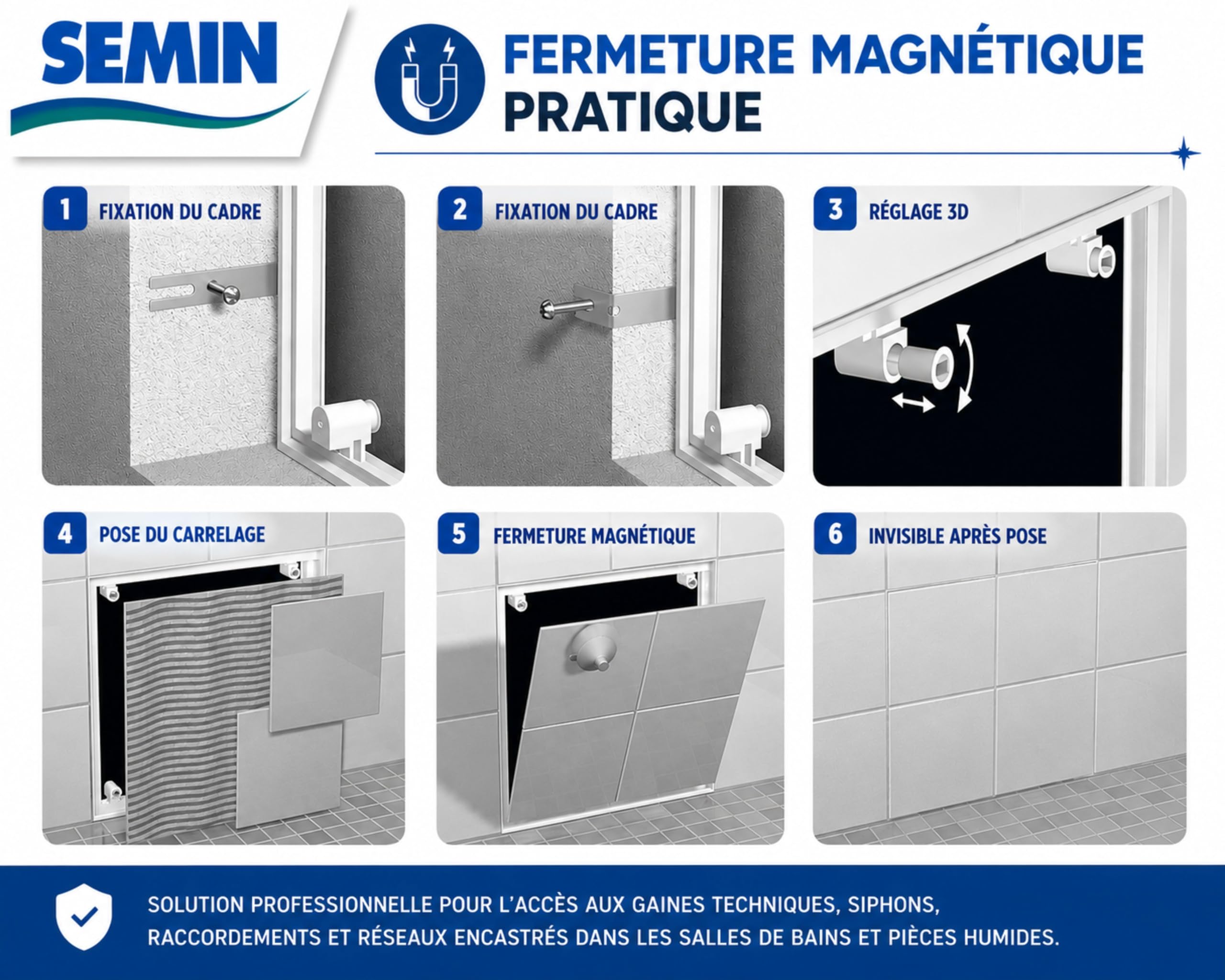 SEMIN

FERMETURE MAGNÉTIQUE PRATIQUE

1 FIXATION DU CADRE

2 FIXATION DU CADRE

3 RÉGLAGE 3D

4 POSE DU CARRELAGE

5 FERMETURE MAGNÉTIQUE

6 INVISIBLE APRÈS POSE

SOLUTION PROFESSIONNELLE POUR L'ACCÈS AUX GAINES TECHNIQUES, SIPHONS, RACCORDEMENTS ET RÉSEAUX ENCASTRÉS DANS LES SALLES DE BAINS ET PIÈCES HUMIDES.