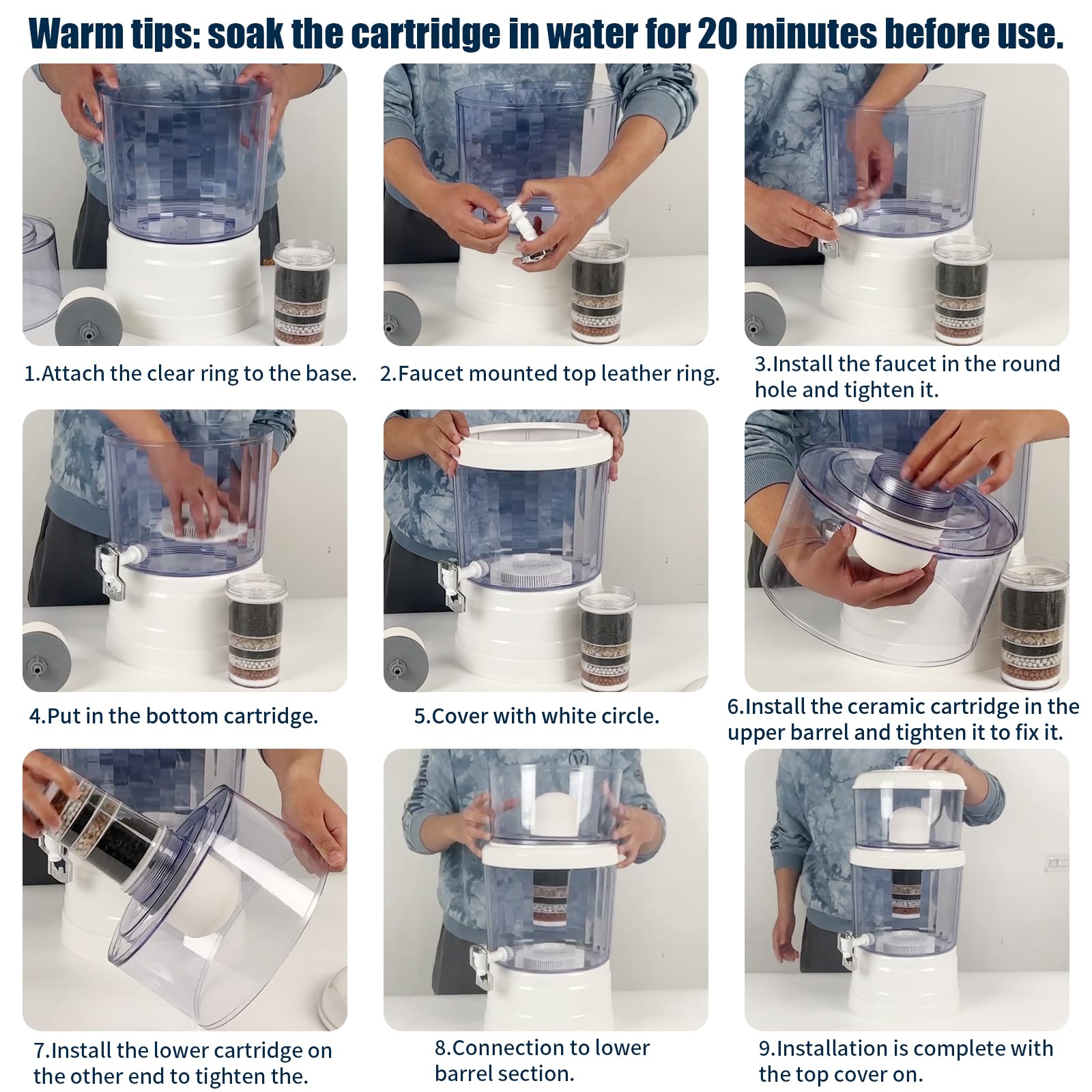 Warm tips: soak the cartridge in water for 20 minutes before use.

1.Attach the clear ring to the base.

2.Faucet mounted top leather ring.

3.Install the faucet in the round hole and tighten it.

4.Put in the bottom cartridge.

5.Cover with white circle.

6.Install the ceramic cartridge in the upper barrel and tighten it to fix it.

7.Install the lower cartridge on the other end to tighten the.

8.Connection to lower barrel section.

9.Installation is complete with the top cover on.