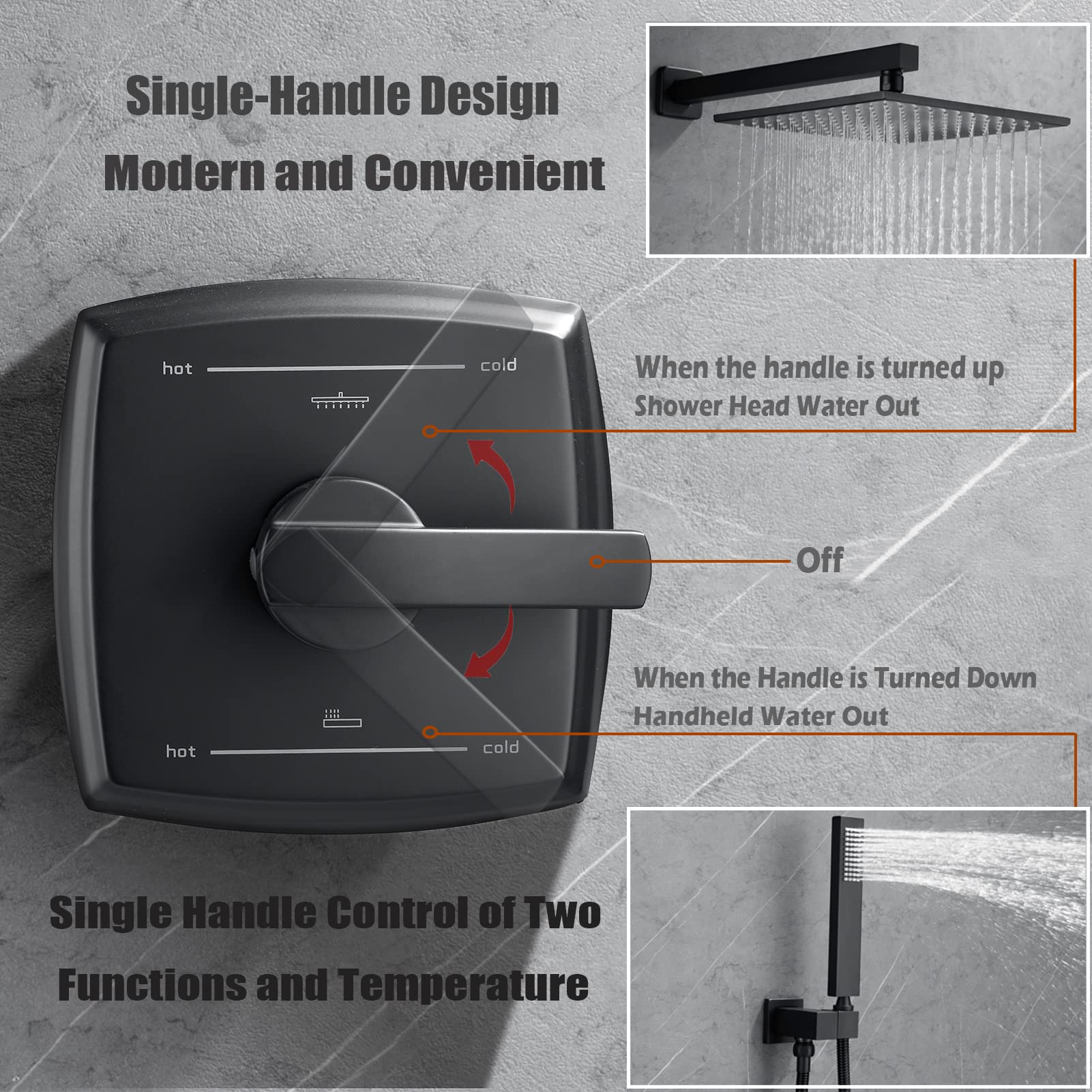 Single-Handle Design
Modern and Convenient

hot cold

When the handle is turned up
Shower Head Water Out

Off

When the Handle is Turned Down
Handheld Water Out

hot cold

Single Handle Control of Two
Functions and Temperature