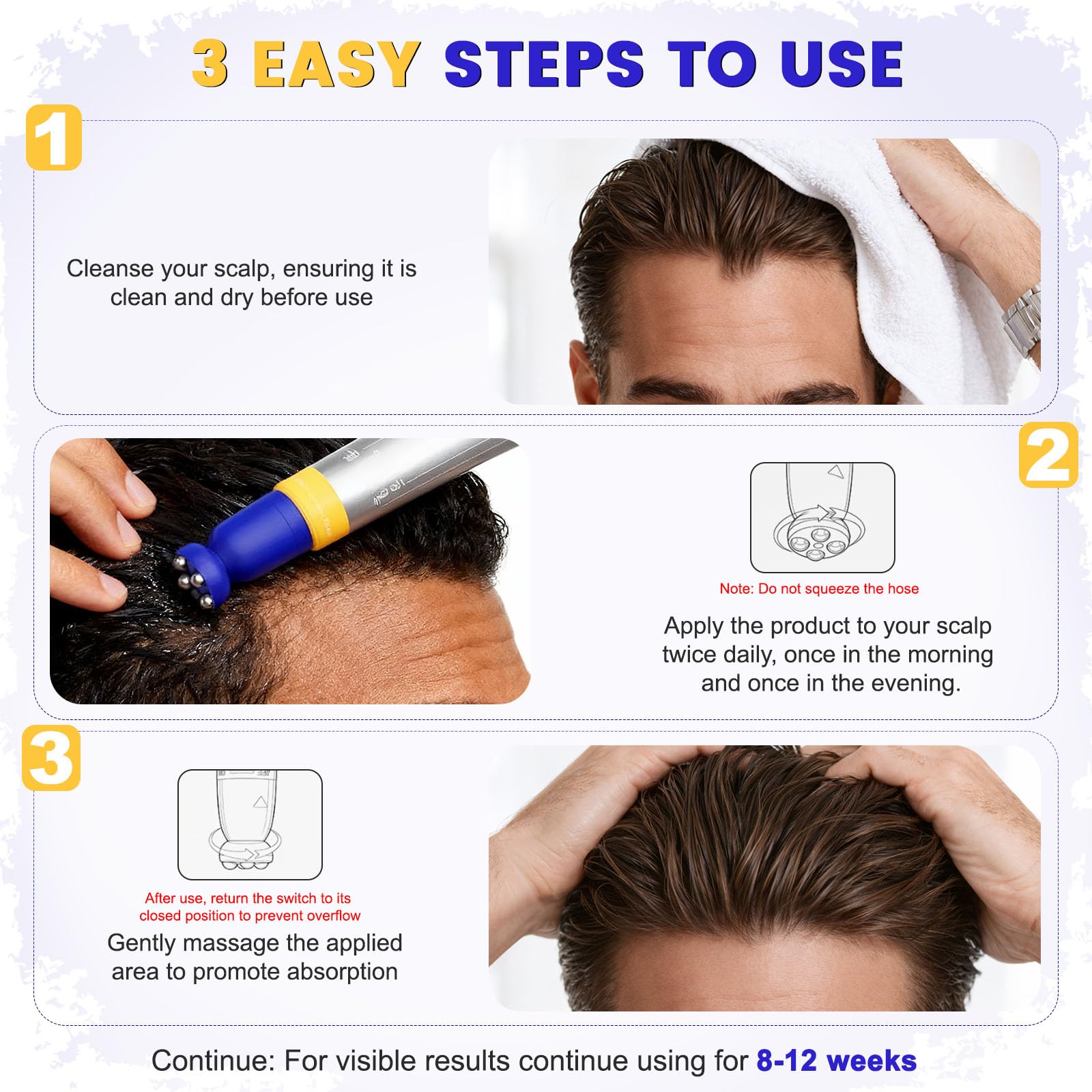 3 EASY STEPS TO USE

1

Cleanse your scalp, ensuring it is clean and dry before use

2

Note: Do not squeeze the hose

Apply the product to your scalp twice daily, once in the morning and once in the evening.

3

After use, return the switch to its closed position to prevent overflow

Gently massage the applied area to promote absorption

Continue: For visible results continue using for 8-12 weeks