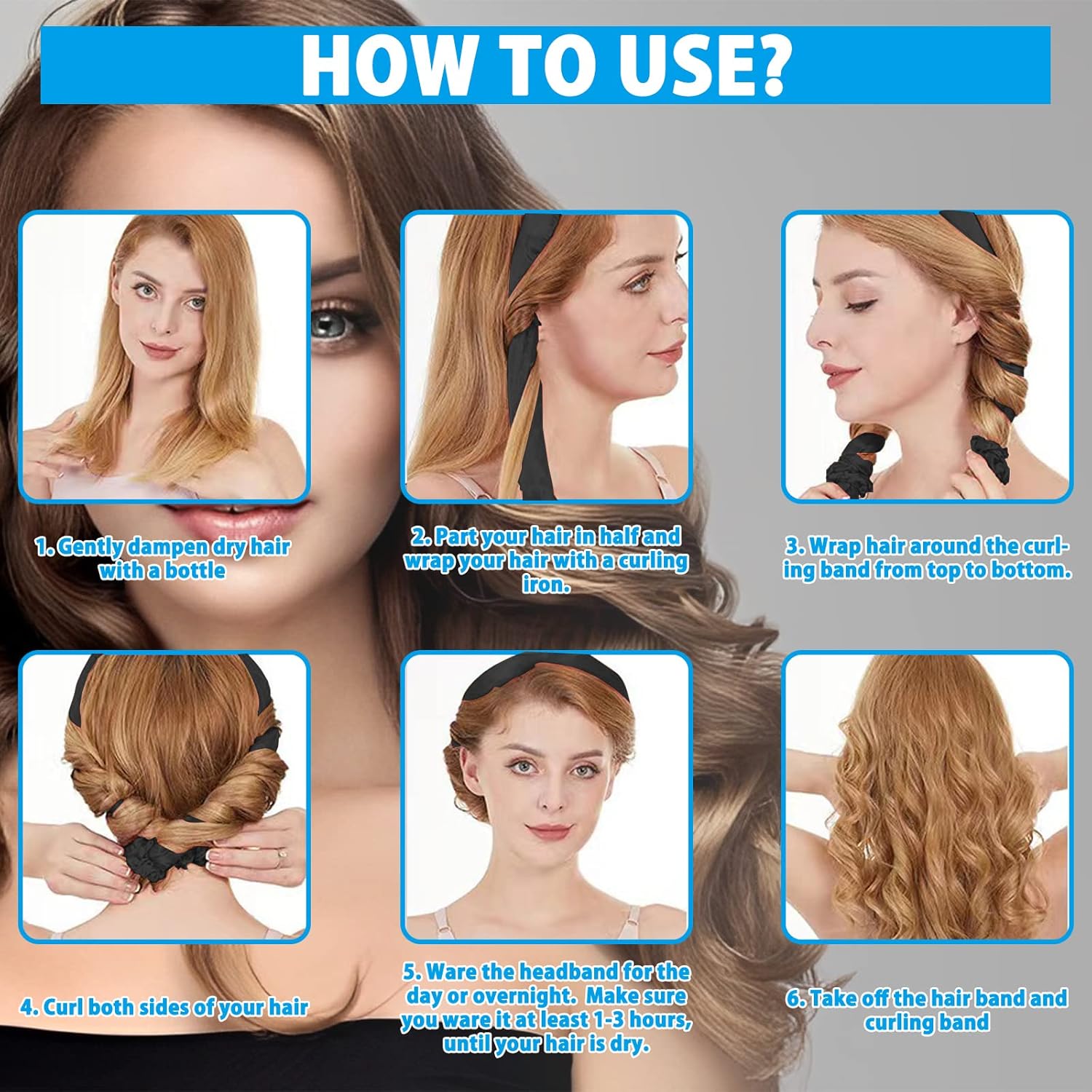 HOW TO USE?

1. Gently dampen dry hair with a bottle

2. Part your hair in half and wrap your hair with a curling iron.

3. Wrap hair around the curling band from top to bottom.

4. Curl both sides of your hair

5. Ware the headband for the day or overnight. Make sure you ware it at least 1-3 hours, until your hair is dry.

6. Take off the hair band and curling band