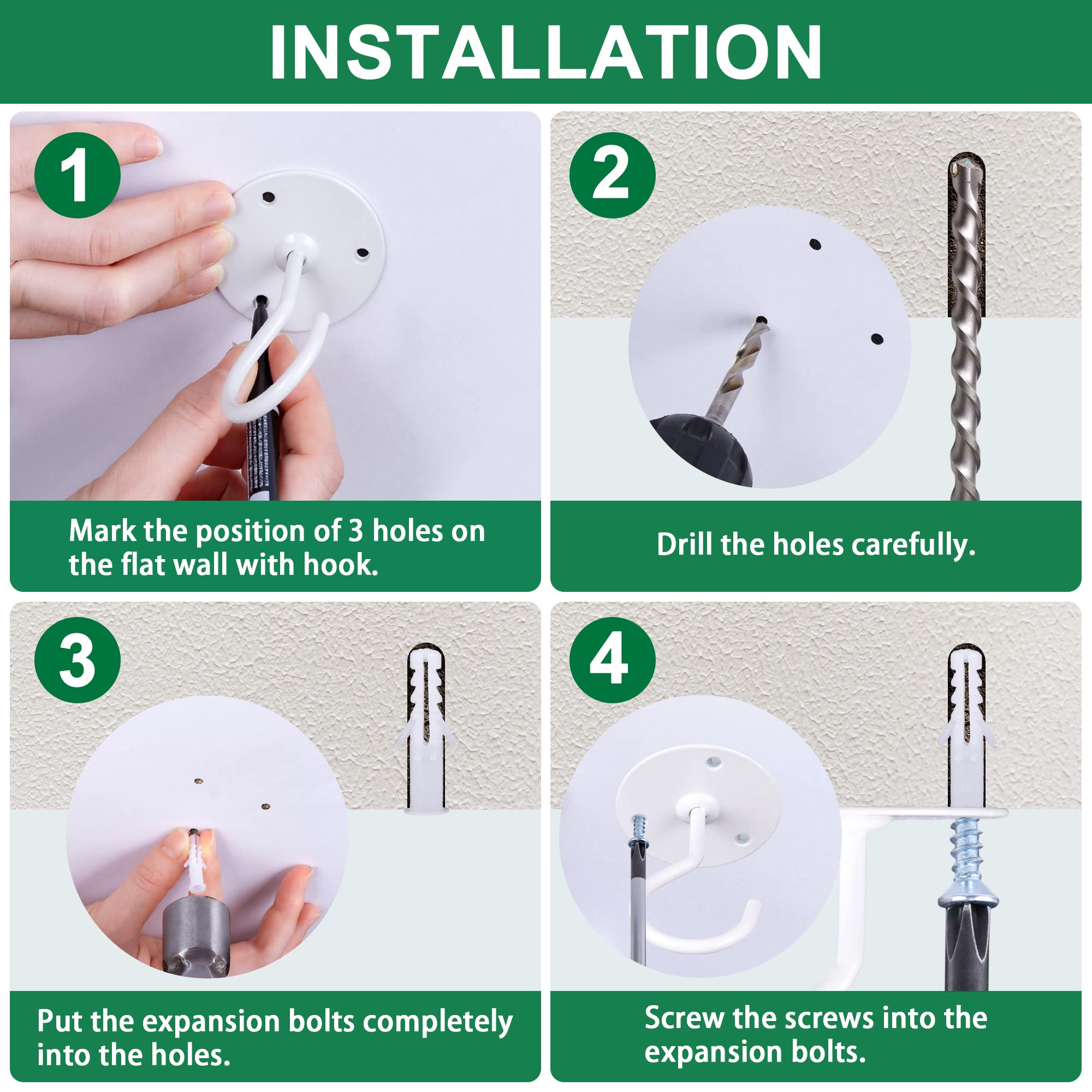 INSTALLATION

1

Mark the position of 3 holes on the flat wall with hook.

2

Drill the holes carefully.

3

Put the expansion bolts completely into the holes.

4

Screw the screws into the expansion bolts.