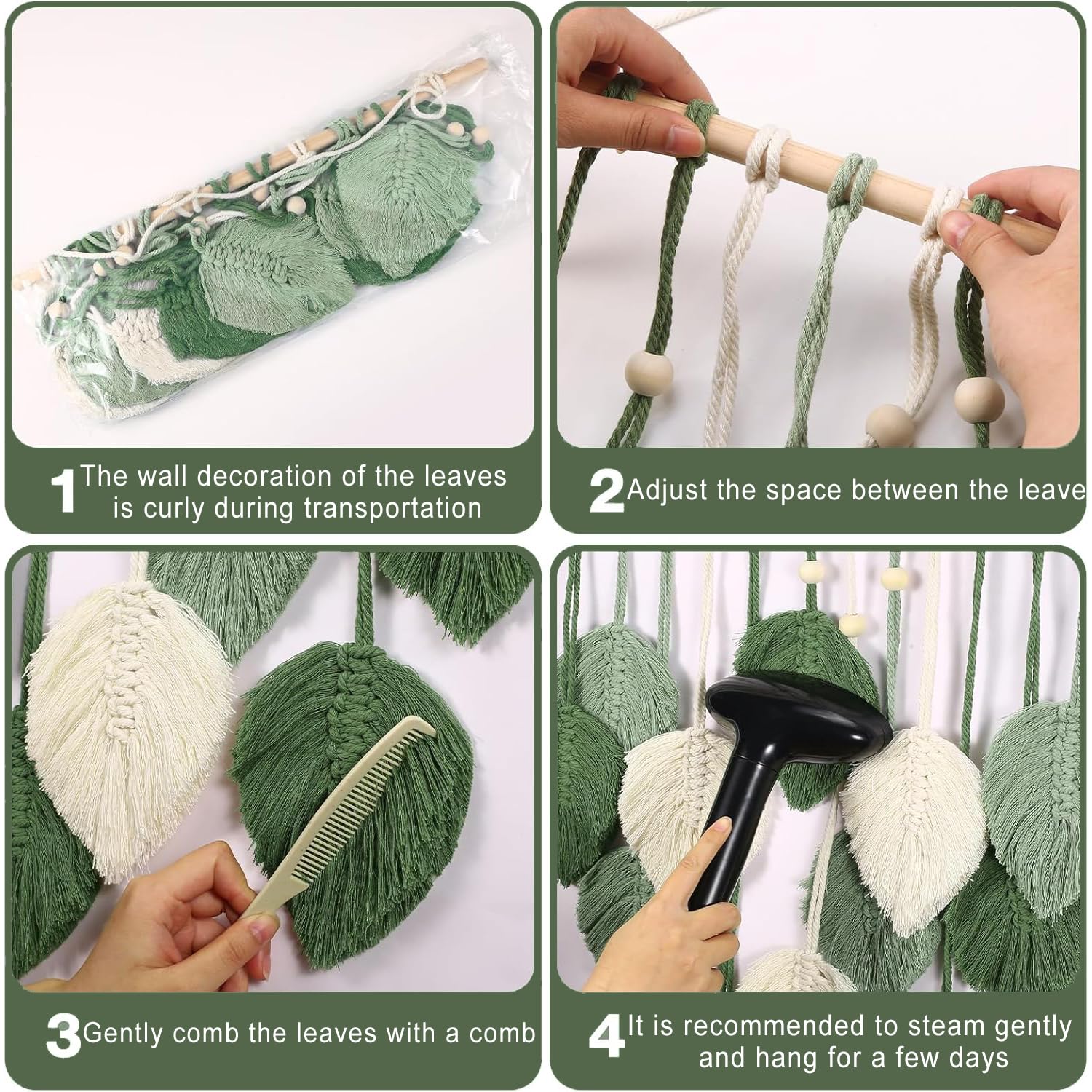 1 The wall decoration of the leaves is curly during transportation

2 Adjust the space between the leave

3 Gently comb the leaves with a comb

4 It is recommended to steam gently and hang for a few days