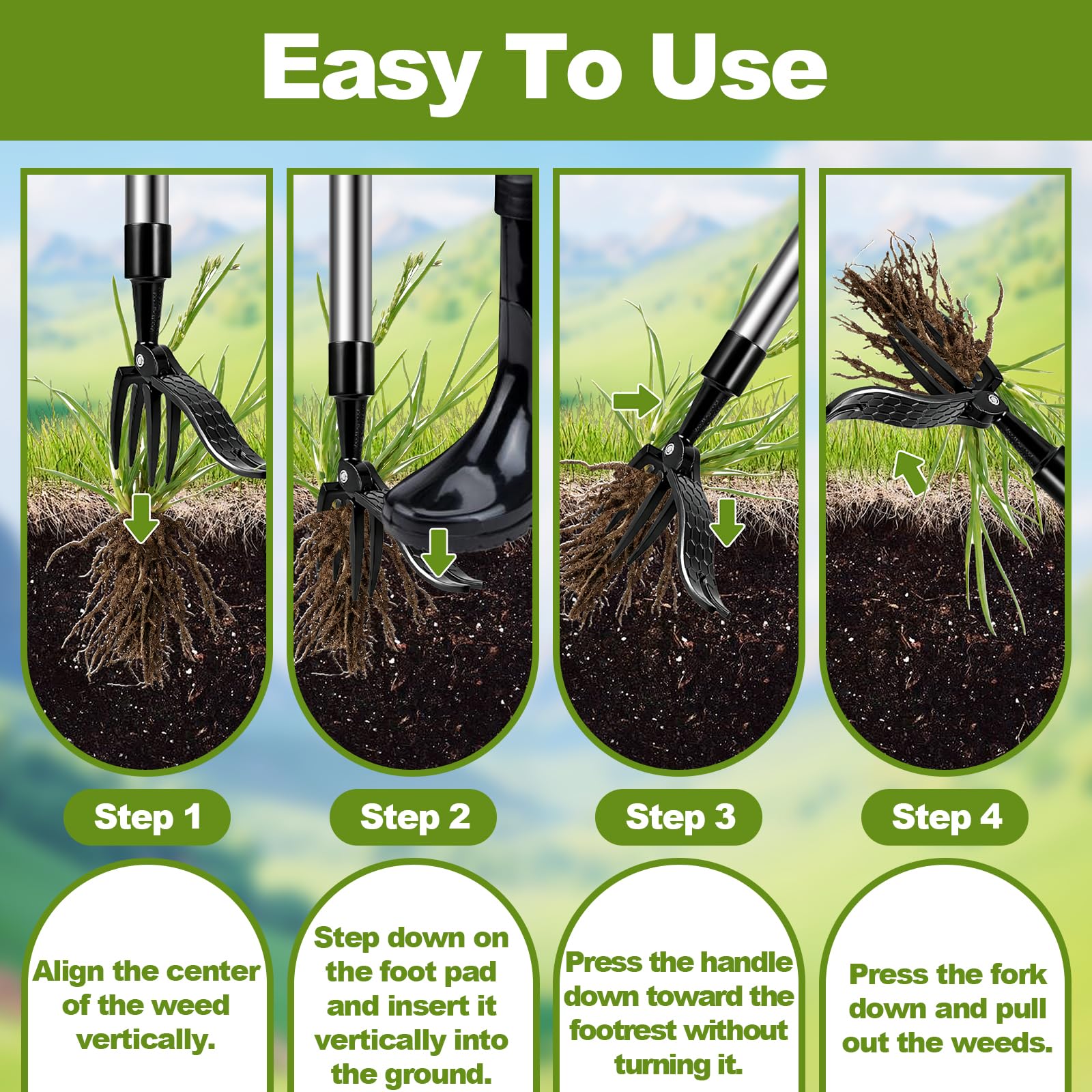 Easy To Use

Step 1

Align the center of the weed vertically.

Step 2

Step down on the foot pad and insert it vertically into the ground.

Step 3

Press the handle down toward the footrest without turning it.

Step 4

Press the fork down and pull out the weeds.