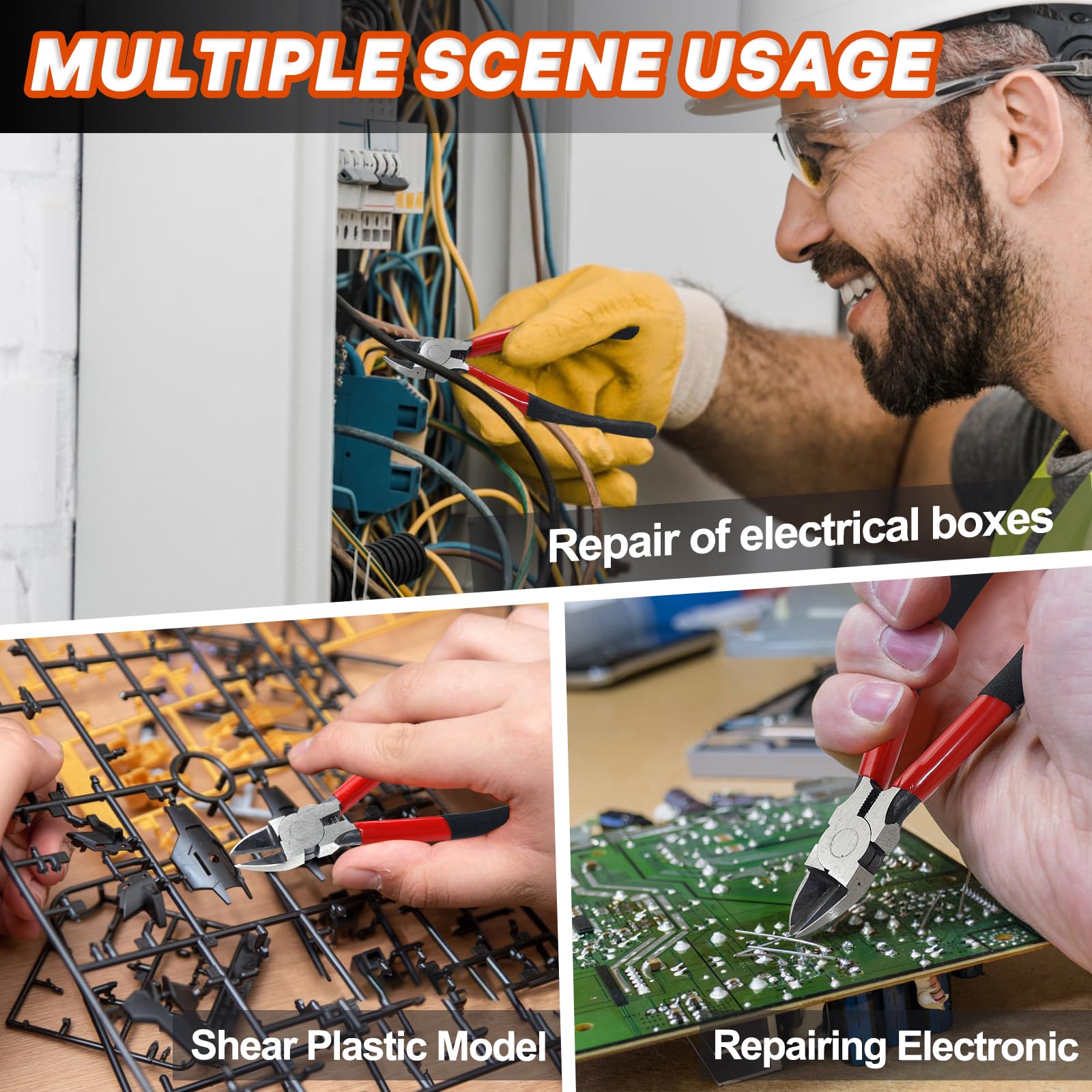 MULTIPLE SCENE USAGE

Repair of electrical boxes

Shear Plastic Model

Repairing Electronic