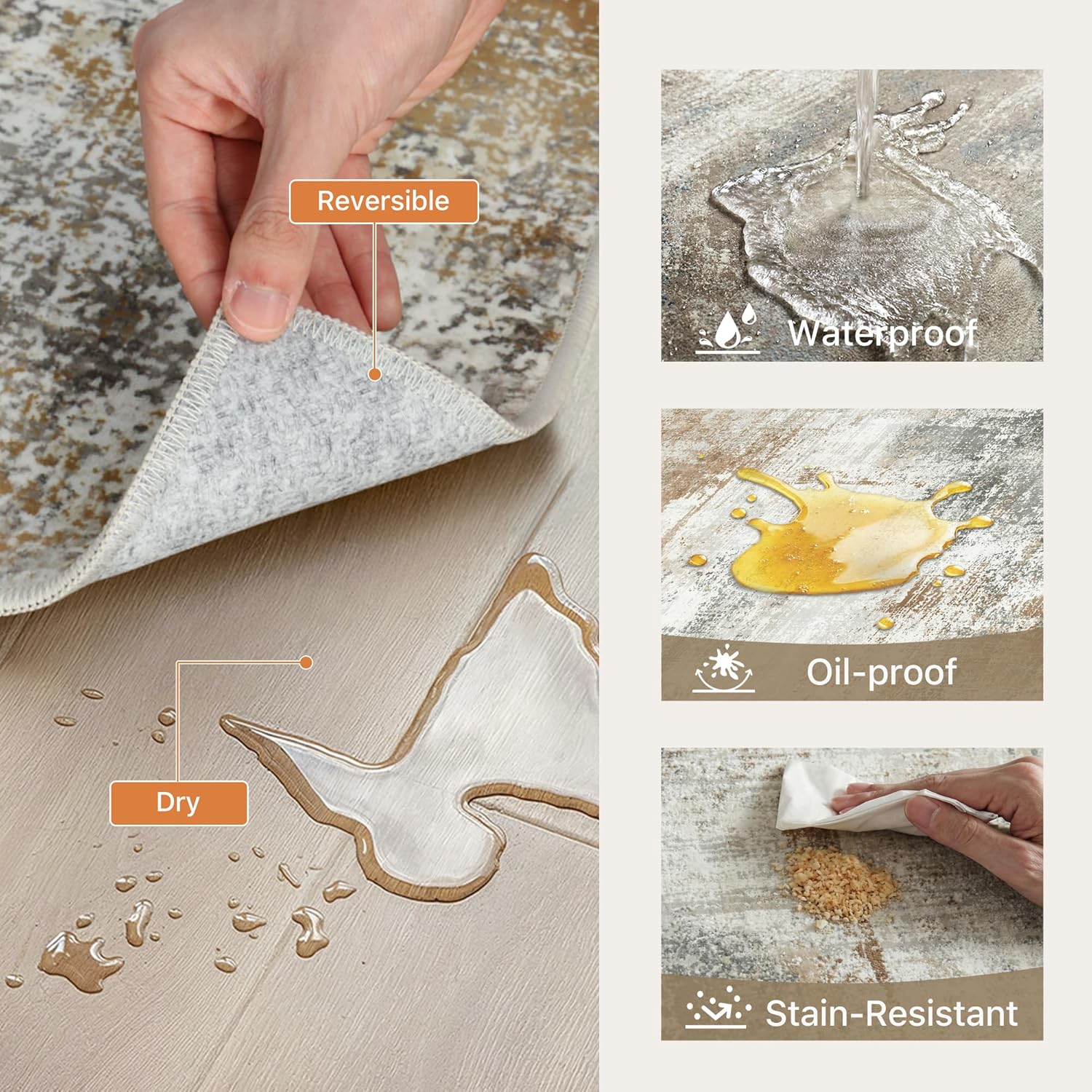 Reversible

Dry

Waterproof

Oil-proof

Stain-Resistant